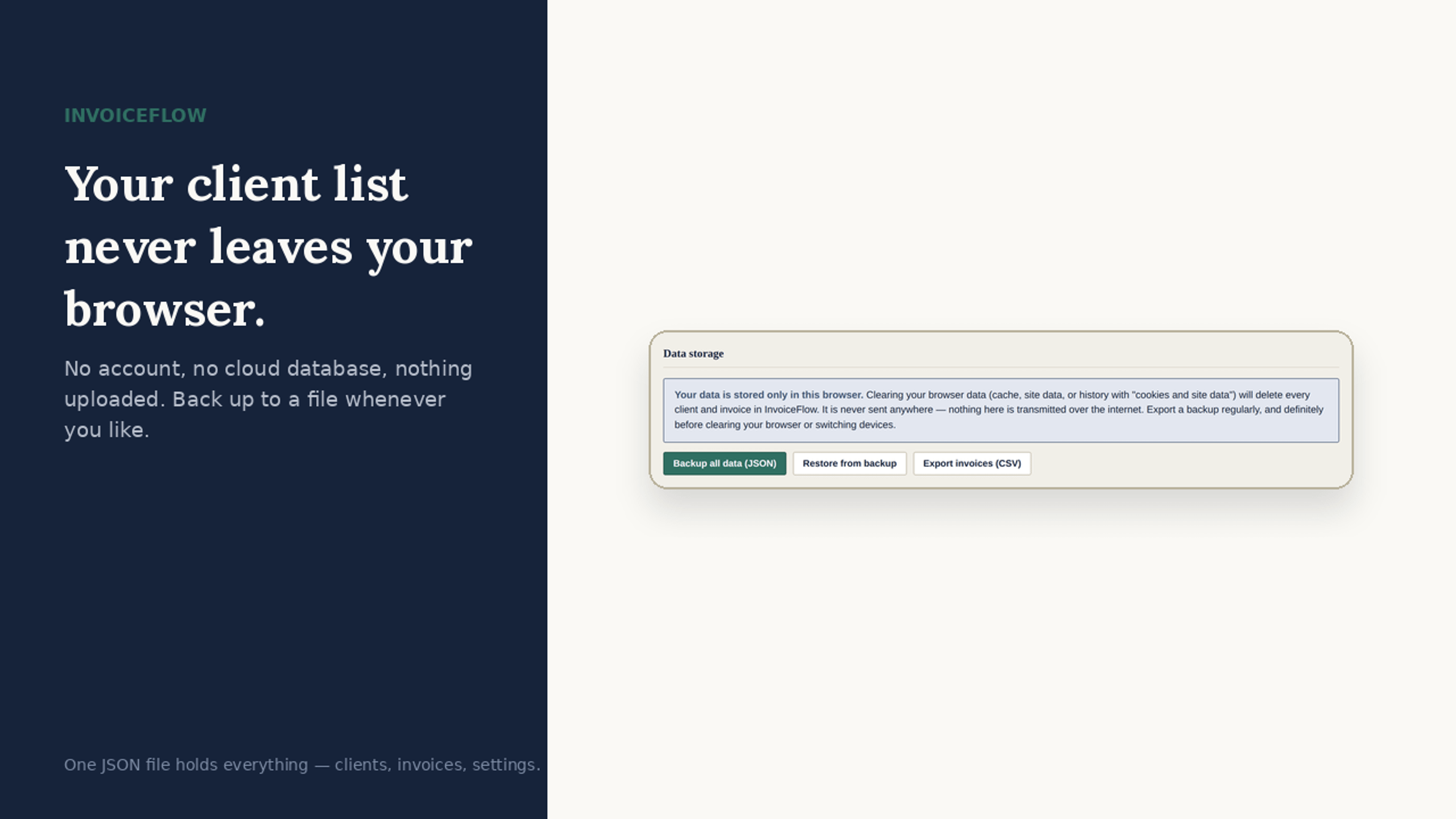 INVOICEFLOW

Your client list never leaves your browser.

No account, no cloud database, nothing uploaded. Back up to a file whenever you like.

One JSON file holds everything — clients, invoices, settings.

Data storage

Your data is stored only in this browser. Clearing your browser data (cache, site data, or history with "cookies and site data") will delete every client and invoice in InvoiceFlow. It is never sent anywhere — nothing here is transmitted over the internet. Export a backup regularly, and definitely before clearing your browser or switching devices.

Backup all data (JSON)
Restore from backup
Export invoices (CSV)