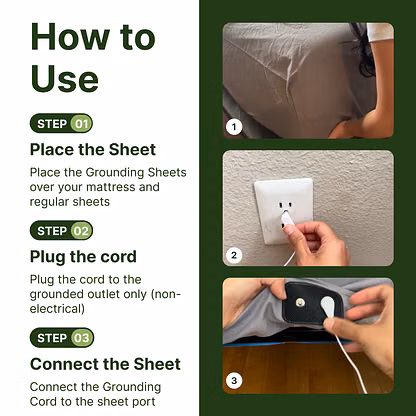 How to Use

STEP 01

Place the Sheet

Place the Grounding Sheets over your mattress and regular sheets

STEP 02

Plug the cord

Plug the cord to the grounded outlet only (non-electrical)

STEP 03

Connect the Sheet

Connect the Grounding Cord to the sheet port

1

2

3