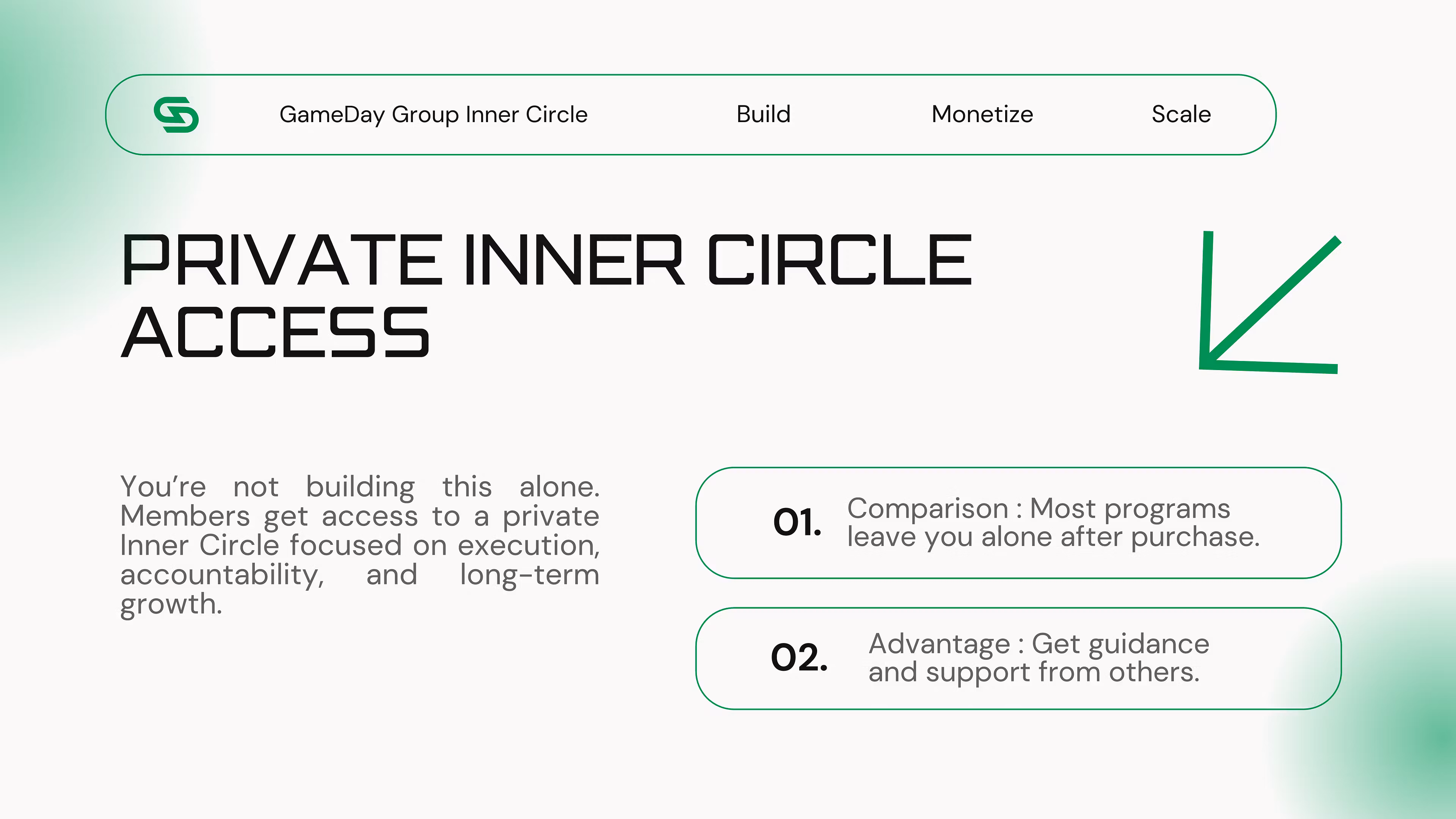 GameDay Group Inner Circle
Build
Monetize
Scale

PRIVATE INNER CIRCLE ACCESS

You're not building this alone. Members get access to a private Inner Circle focused on execution, accountability, and long-term growth.

01. Comparison : Most programs leave you alone after purchase.

02. Advantage : Get guidance and support from others.