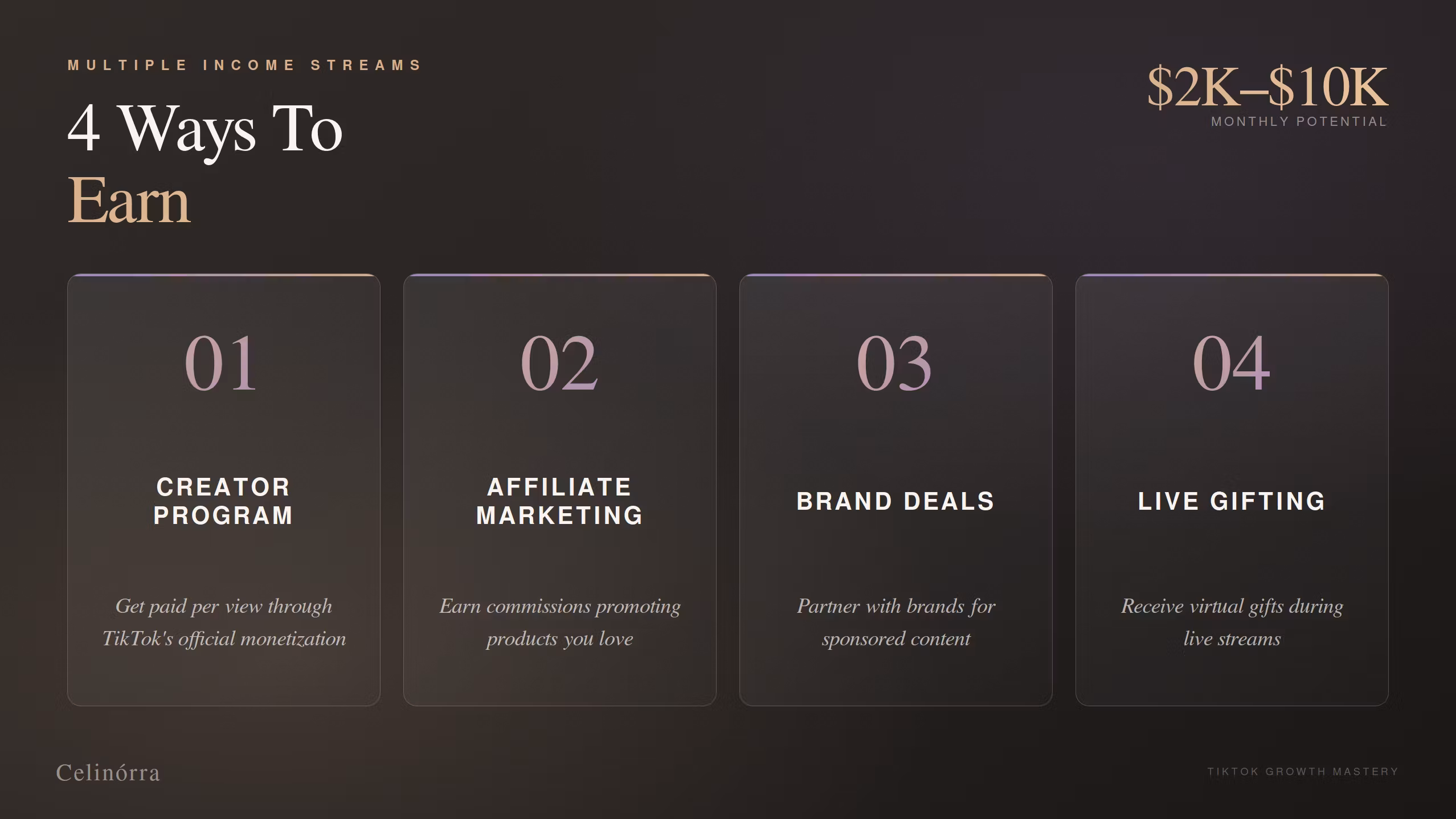 MULTIPLE INCOME STREAMS

4 Ways To
Earn

$2K–$10K
MONTHLY POTENTIAL

01

CREATOR PROGRAM

Get paid per view through TikTok's official monetization

02

AFFILIATE MARKETING

Earn commissions promoting products you love

03

BRAND DEALS

Partner with brands for sponsored content

04

LIVE GIFTING

Receive virtual gifts during live streams

Celinórra

TIKTOK GROWTH MASTERY