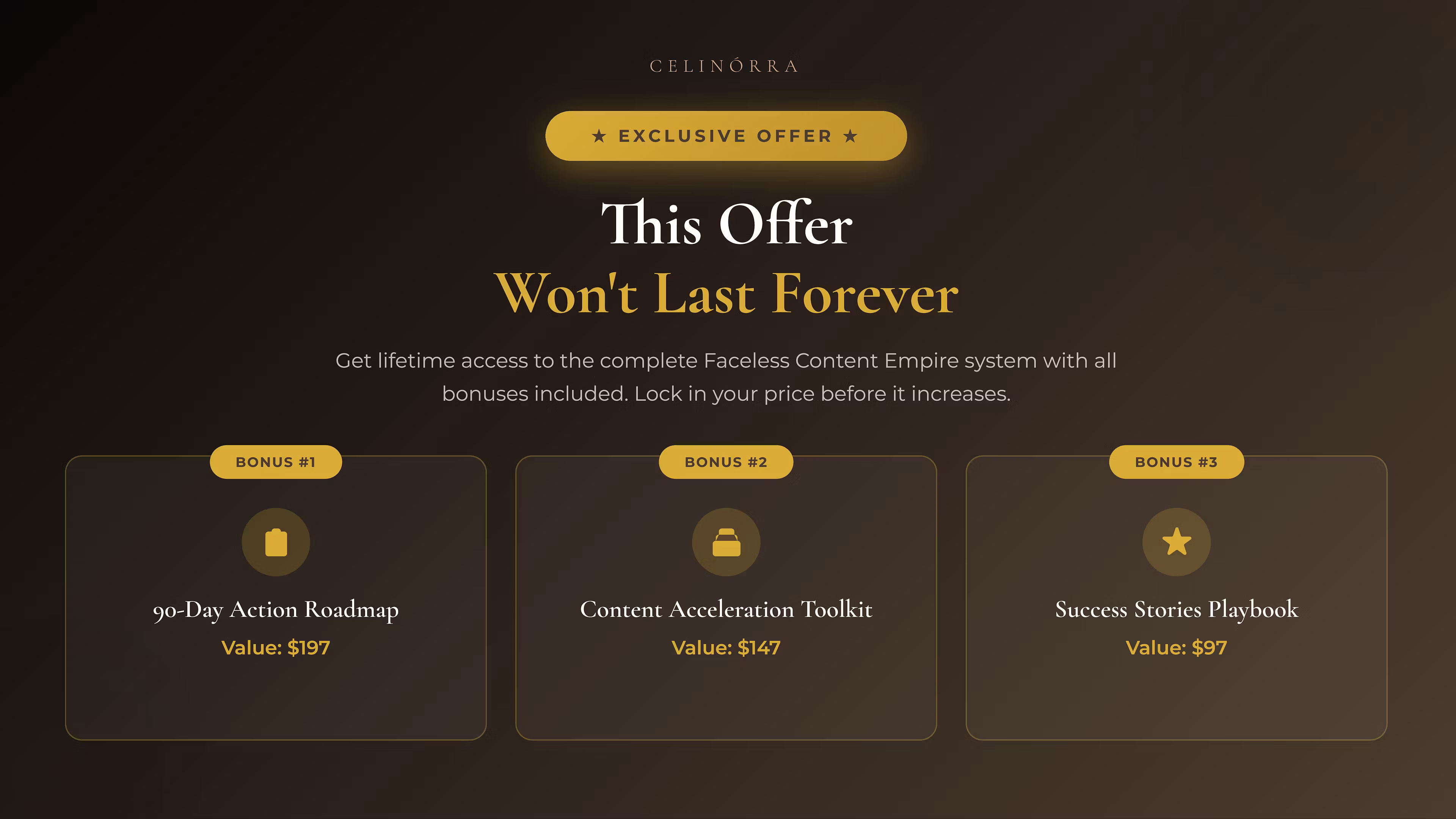 CELINÓRRA

★ EXCLUSIVE OFFER ★

This Offer

Won't Last Forever

Get lifetime access to the complete Faceless Content Empire system with all bonuses included. Lock in your price before it increases.

BONUS #1

90-Day Action Roadmap

Value: $197

BONUS #2

Content Acceleration Toolkit

Value: $147

BONUS #3

Success Stories Playbook

Value: $97