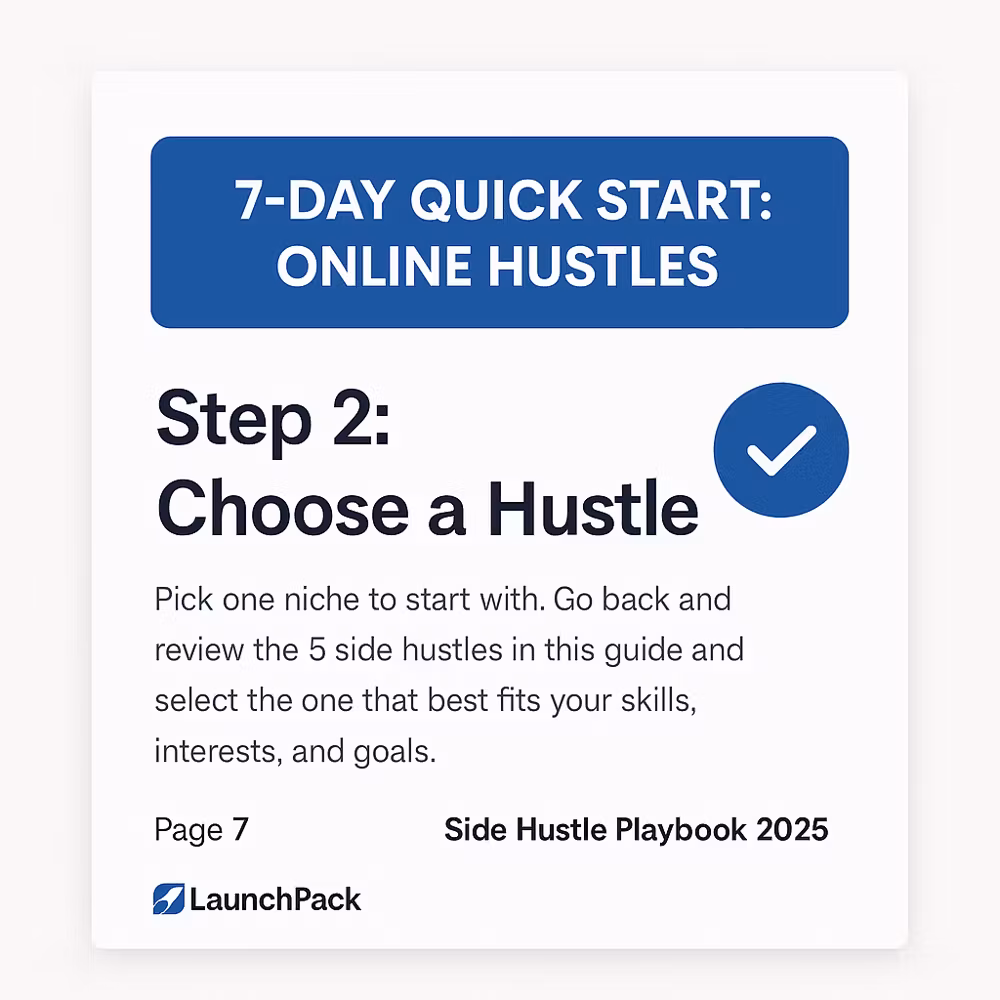 7-DAY QUICK START:
ONLINE HUSTLES

Step 2:
Choose a Hustle

Pick one niche to start with. Go back and review the 5 side hustles in this guide and select the one that best fits your skills, interests, and goals.

Page 7 Side Hustle Playbook 2025

LaunchPack