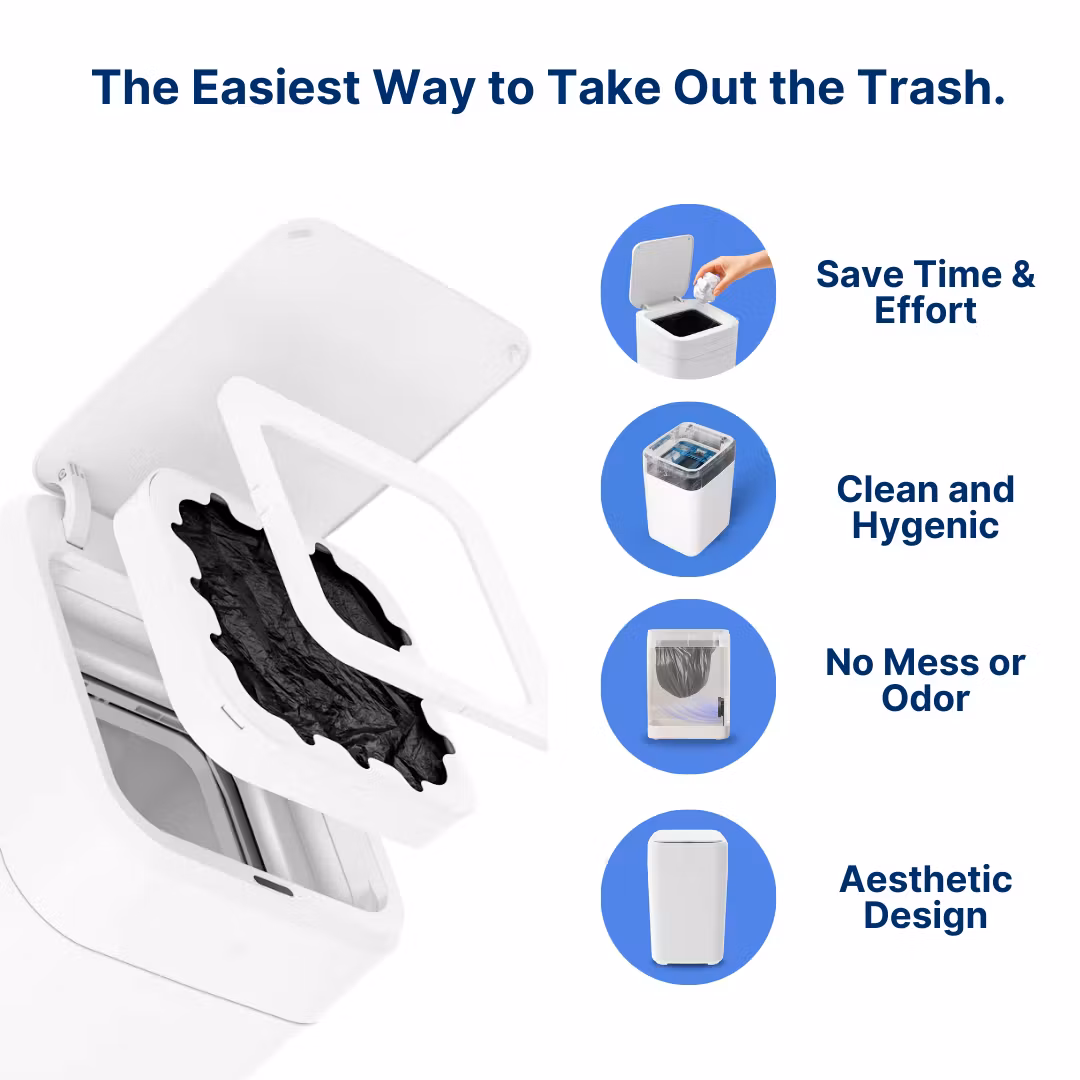 The Easiest Way to Take Out the Trash.

Save Time & Effort

Clean and Hygenic

No Mess or Odor

Aesthetic Design