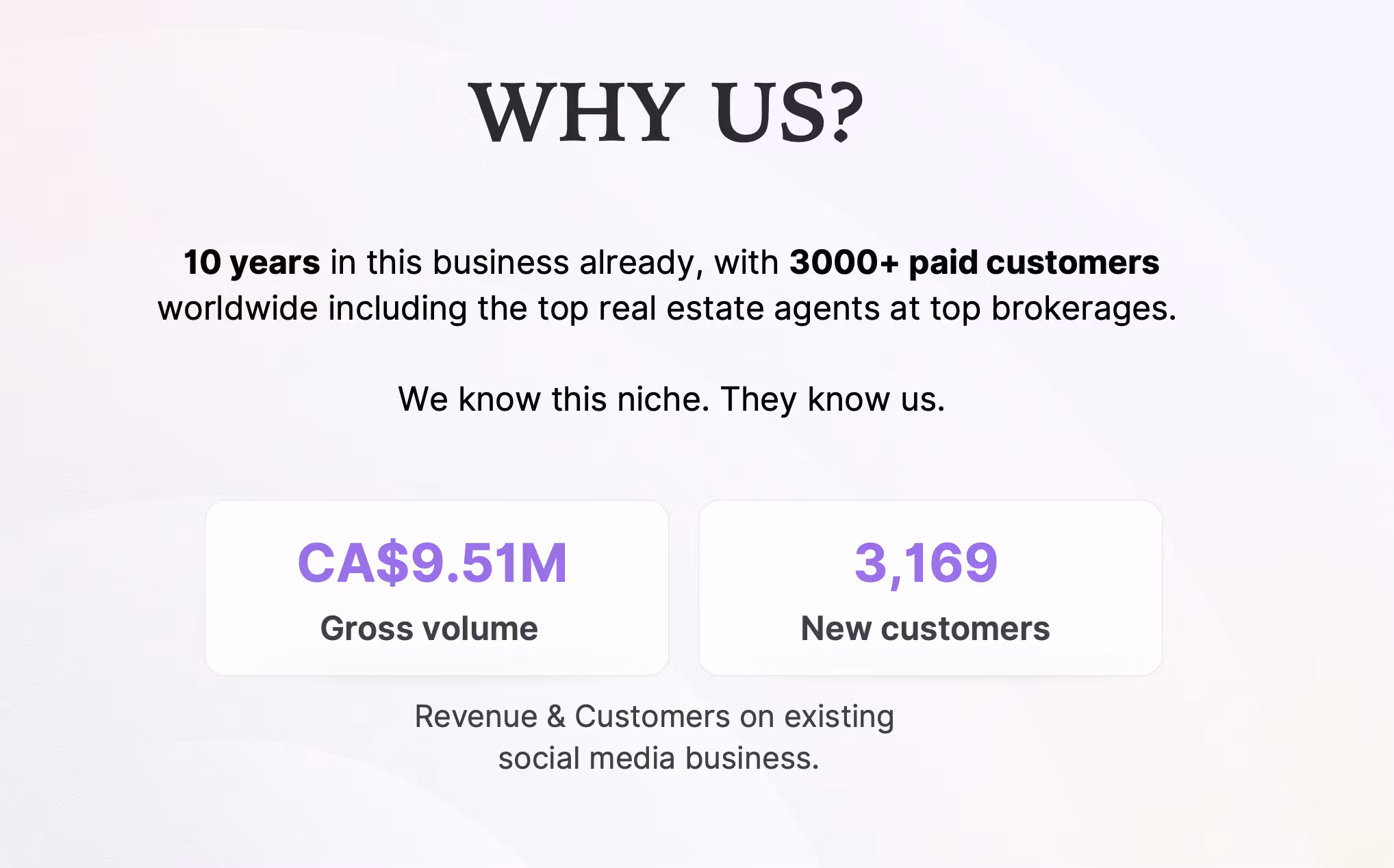 WHY US?

10 years in this business already, with 3000+ paid customers worldwide including the top real estate agents at top brokerages.

We know this niche. They know us.

CA$9.51M

Gross volume

3,169

New customers

Revenue & Customers on existing social media business.