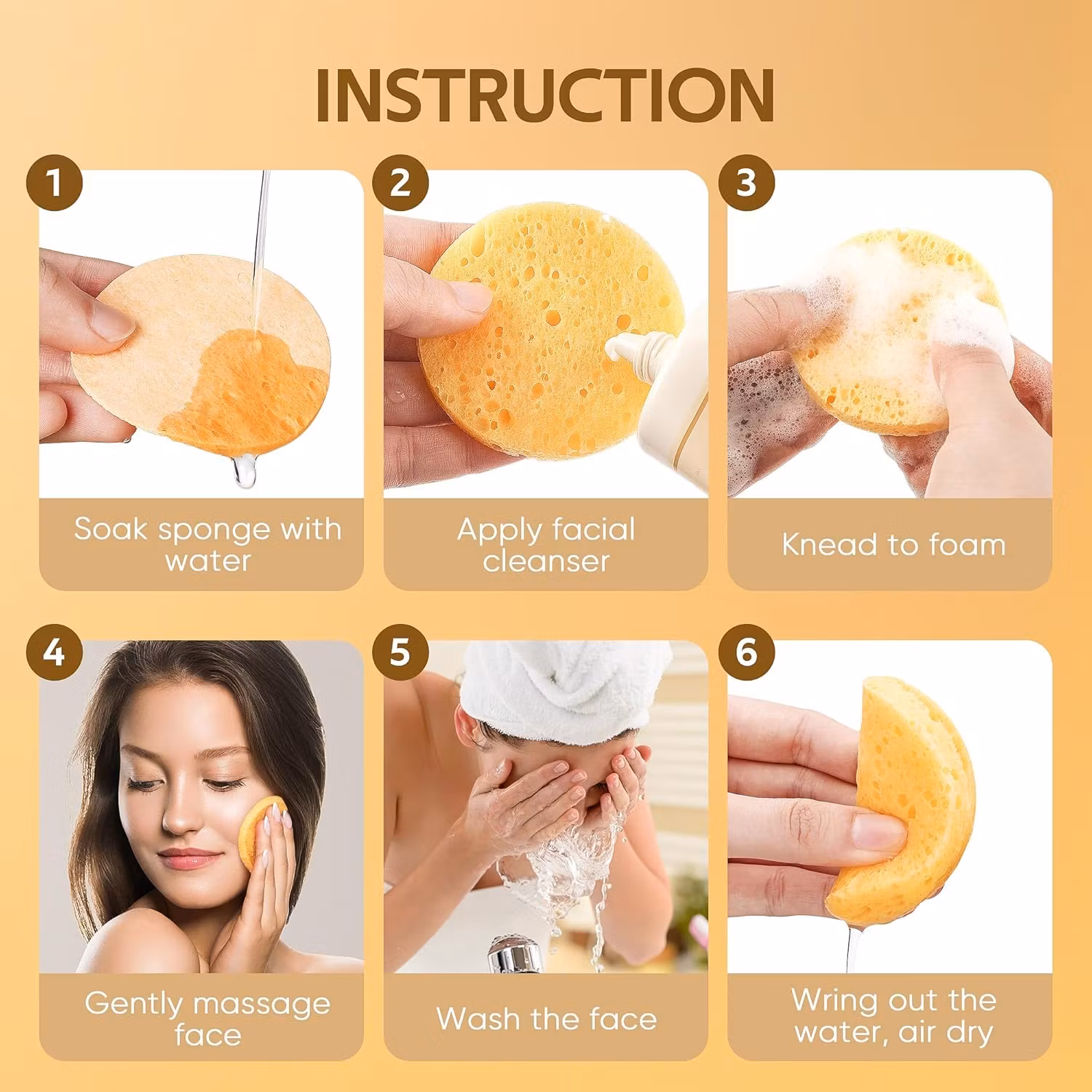 INSTRUCTION

1
Soak sponge with water

2
Apply facial cleanser

3
Knead to foam

4
Gently massage face

5
Wash the face

6
Wring out the water, air dry