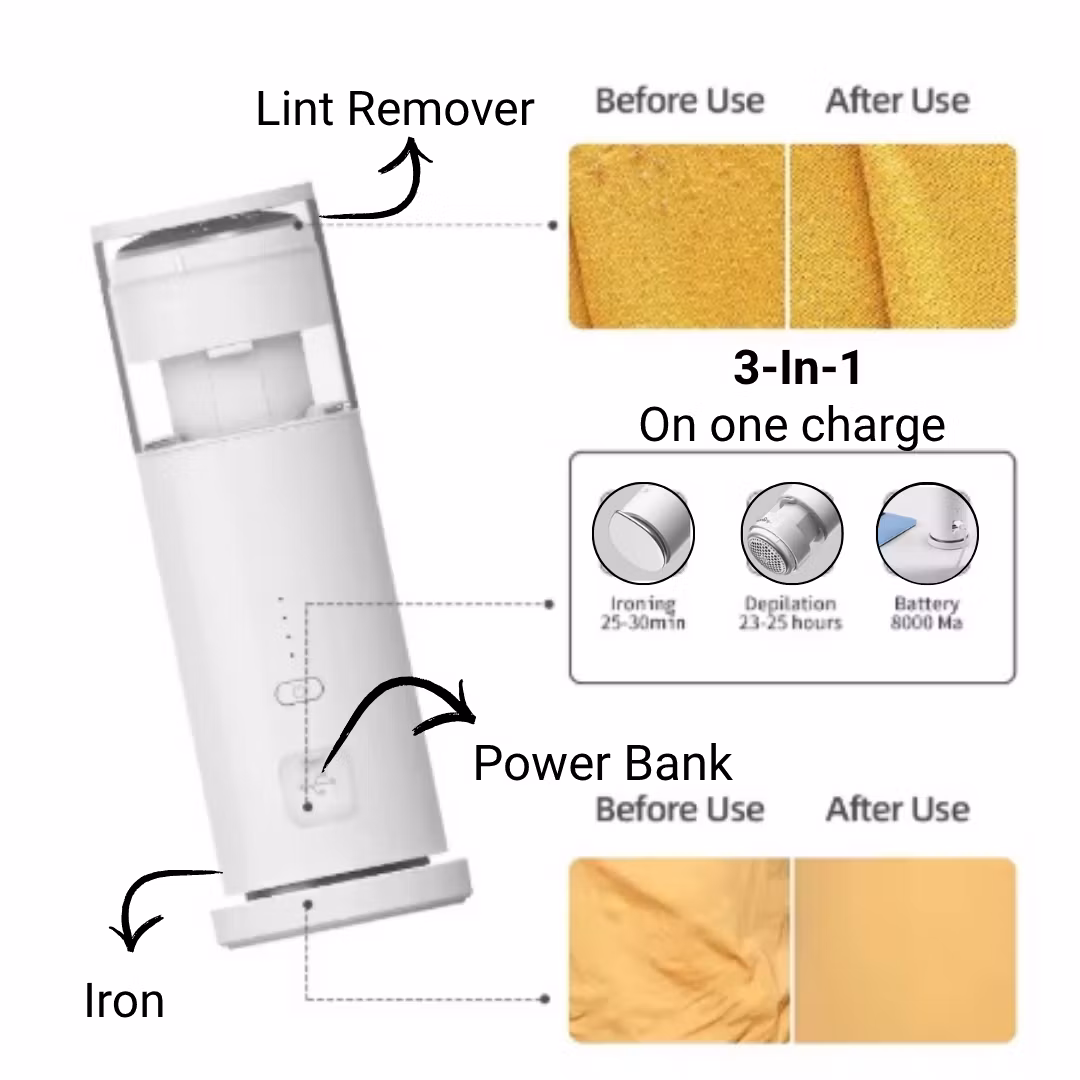 Lint Remover

Before Use After Use

3-In-1
On one charge

Ironing
25-30min

Depilation
23-25 hours

Battery
8000 Ma

Power Bank

Before Use After Use

Iron