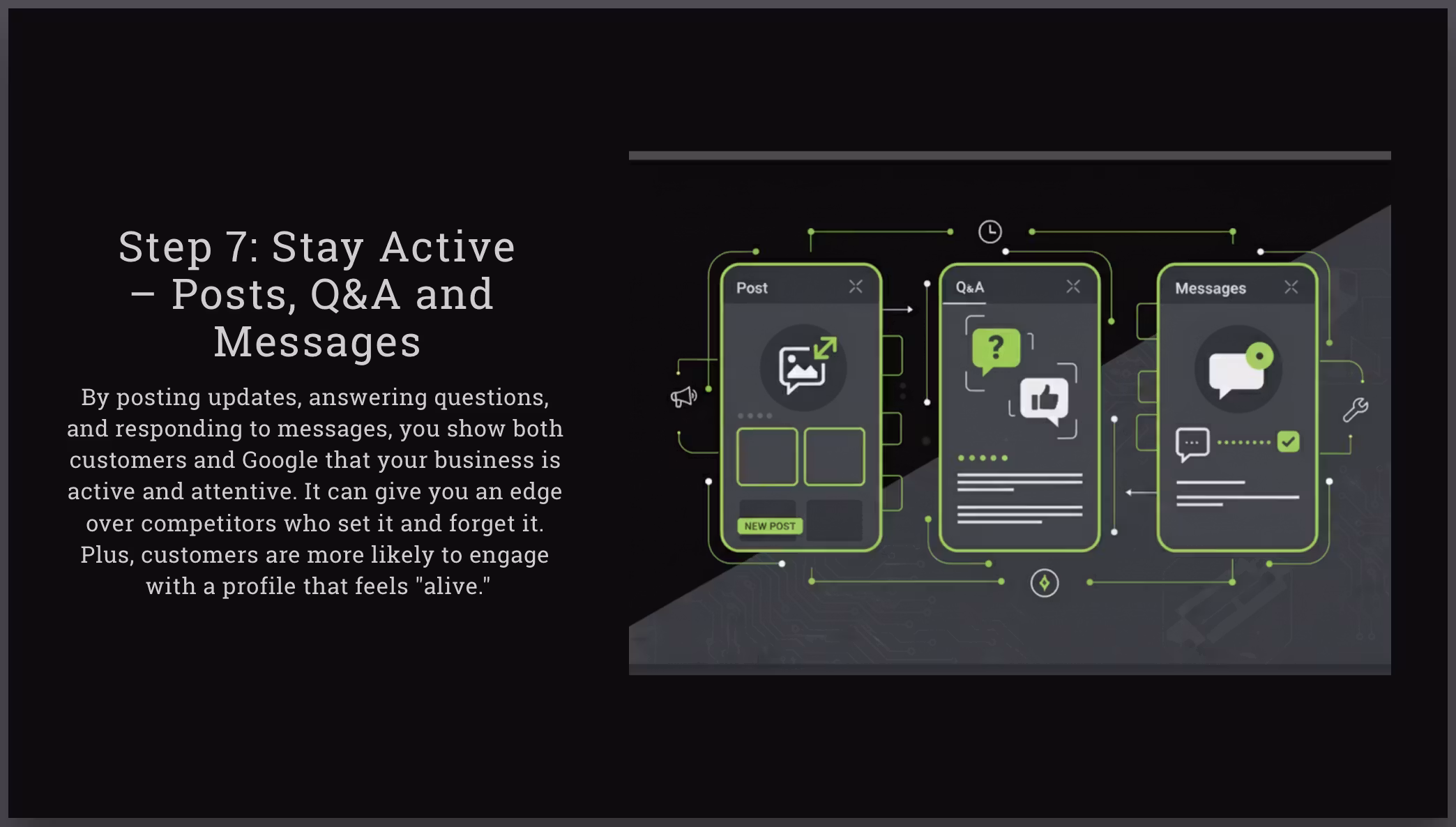 Step 7: Stay Active – Posts, Q&A and Messages

By posting updates, answering questions, and responding to messages, you show both customers and Google that your business is active and attentive. It can give you an edge over competitors who set it and forget it. Plus, customers are more likely to engage with a profile that feels "alive."

Post

NEW POST

Q&A

?

Messages

...