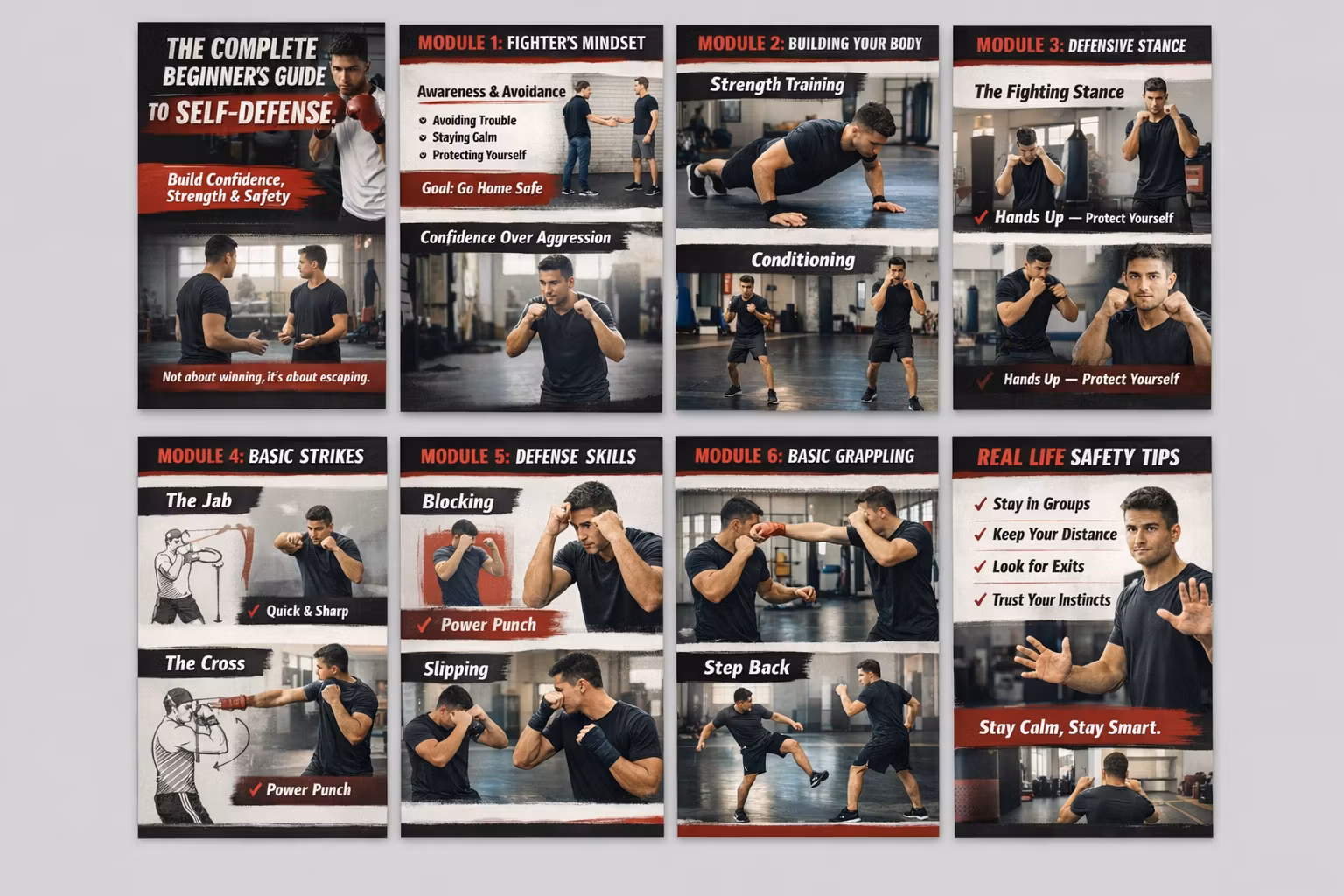 THE COMPLETE BEGINNER'S GUIDE TO SELF-DEFENSE.

Build Confidence, Strength & Safety

Not about winning, it's about escaping.

MODULE 1: FIGHTER'S MINDSET

Awareness & Avoidance

Avoiding Trouble
Staying Calm
Protecting Yourself

Goal: Go Home Safe

Confidence Over Aggression

MODULE 2: BUILDING YOUR BODY

Strength Training

Conditioning

MODULE 3: DEFENSIVE STANCE

The Fighting Stance

✓ Hands Up — Protect Yourself

✓ Hands Up — Protect Yourself

MODULE 4: BASIC STRIKES

The Jab

✓ Quick & Sharp

The Cross

✓ Power Punch

MODULE 5: DEFENSE SKILLS

Blocking

✓ Power Punch

Slipping

MODULE 6: BASIC GRAPPLING

Step Back

REAL LIFE SAFETY TIPS

✓ Stay in Groups
✓ Keep Your Distance
✓ Look for Exits
✓ Trust Your Instincts

Stay Calm, Stay Smart.