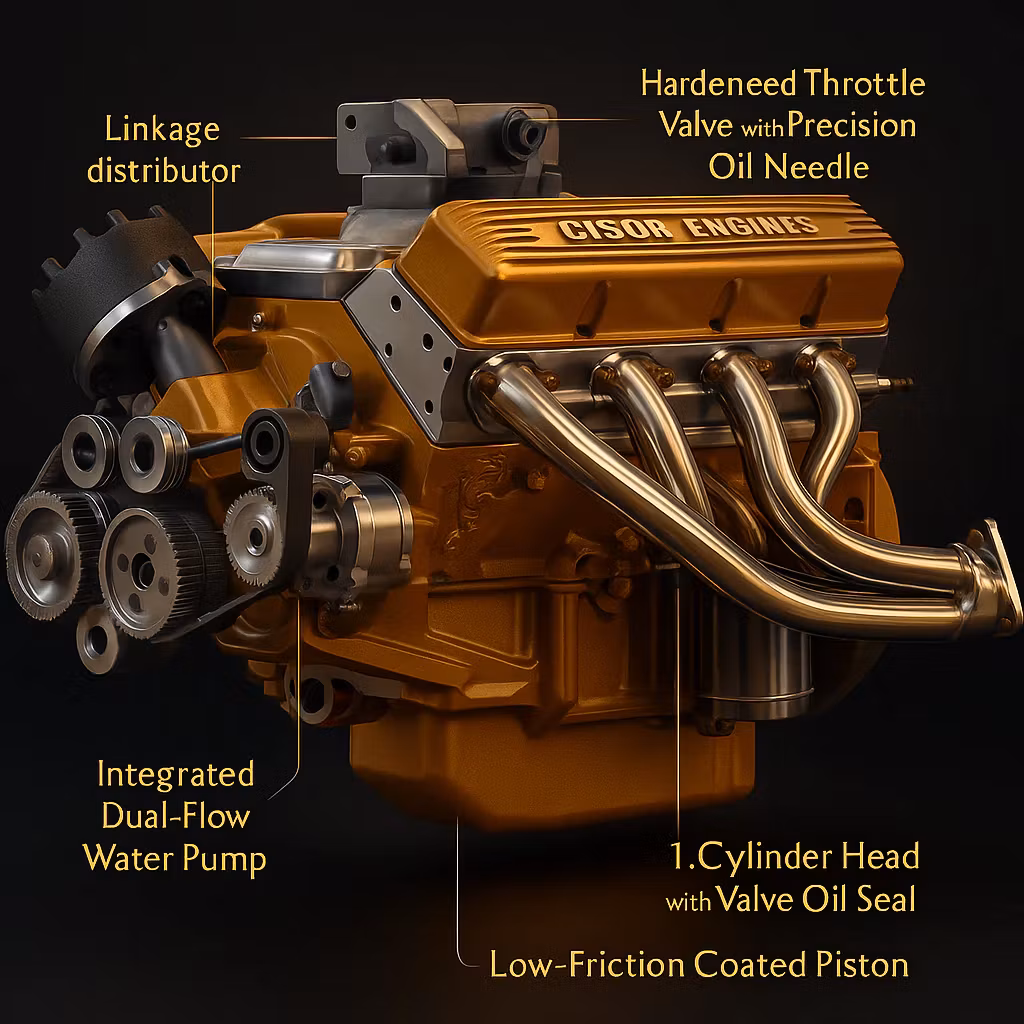 Linkage distributor

Hardeneed Throttle Valve with Precision Oil Needle

CISOR ENGINES

Integrated Dual-Flow Water Pump

1.Cylinder Head with Valve Oil Seal

Low-Friction Coated Piston