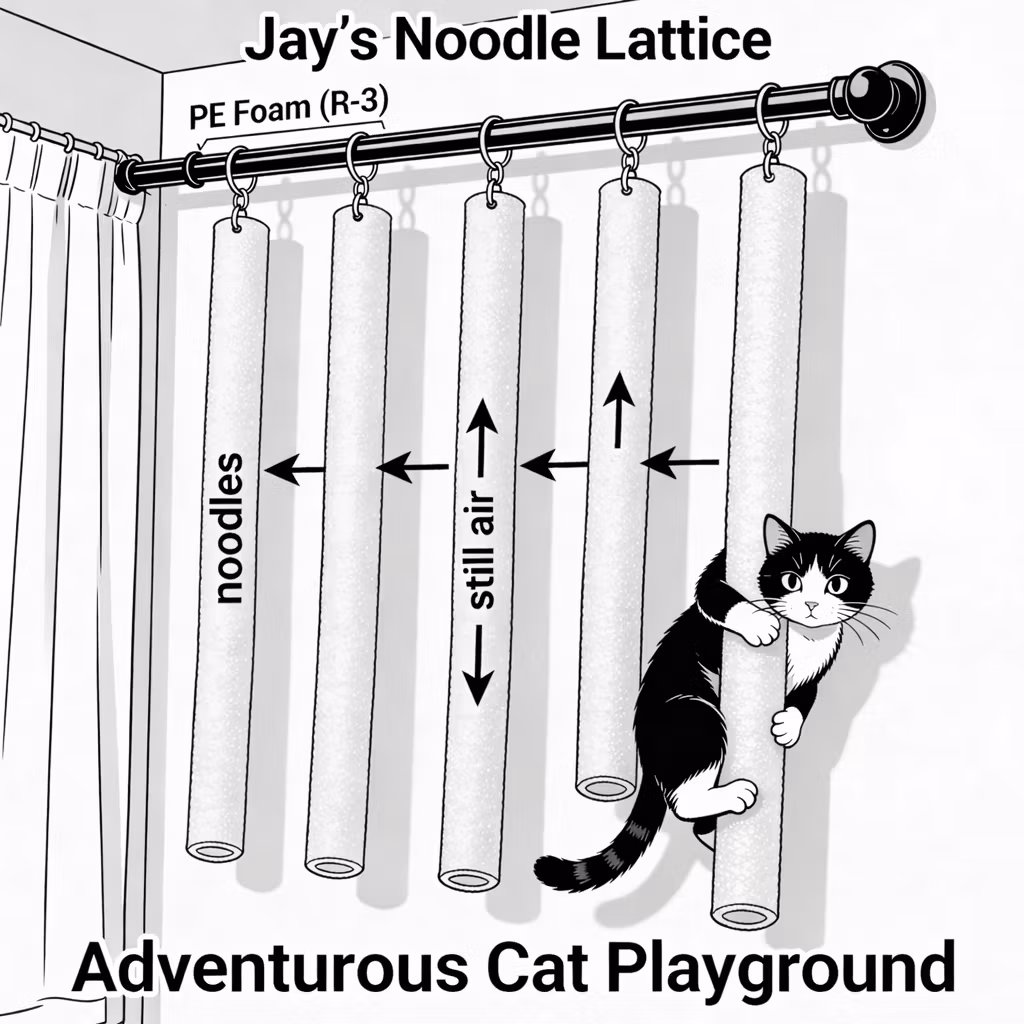 Jay's Noodle Lattice

PE Foam (R-3)

noodles

still air

Adventurous Cat Playground