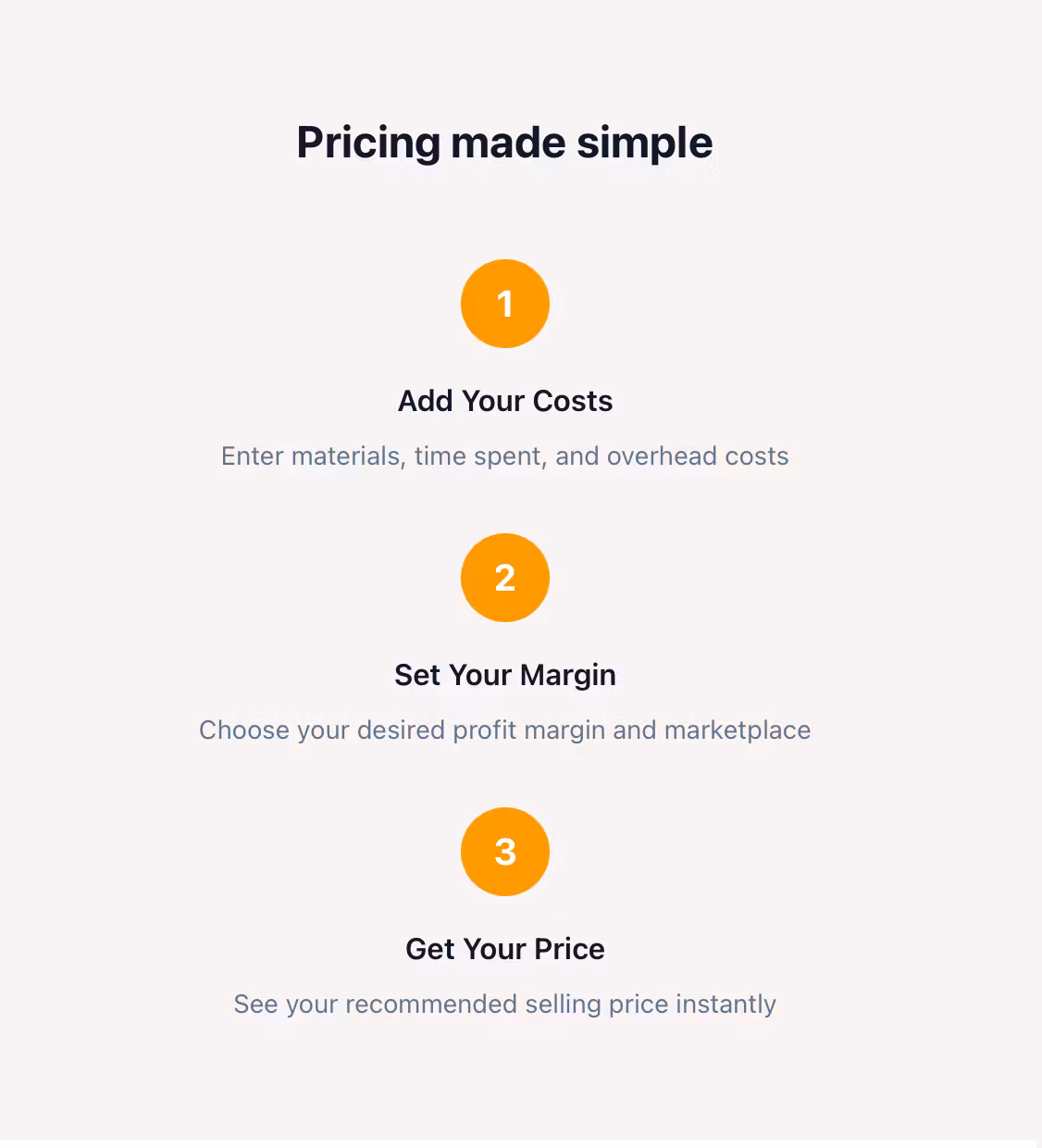 Pricing made simple

1

Add Your Costs

Enter materials, time spent, and overhead costs

2

Set Your Margin

Choose your desired profit margin and marketplace

3

Get Your Price

See your recommended selling price instantly