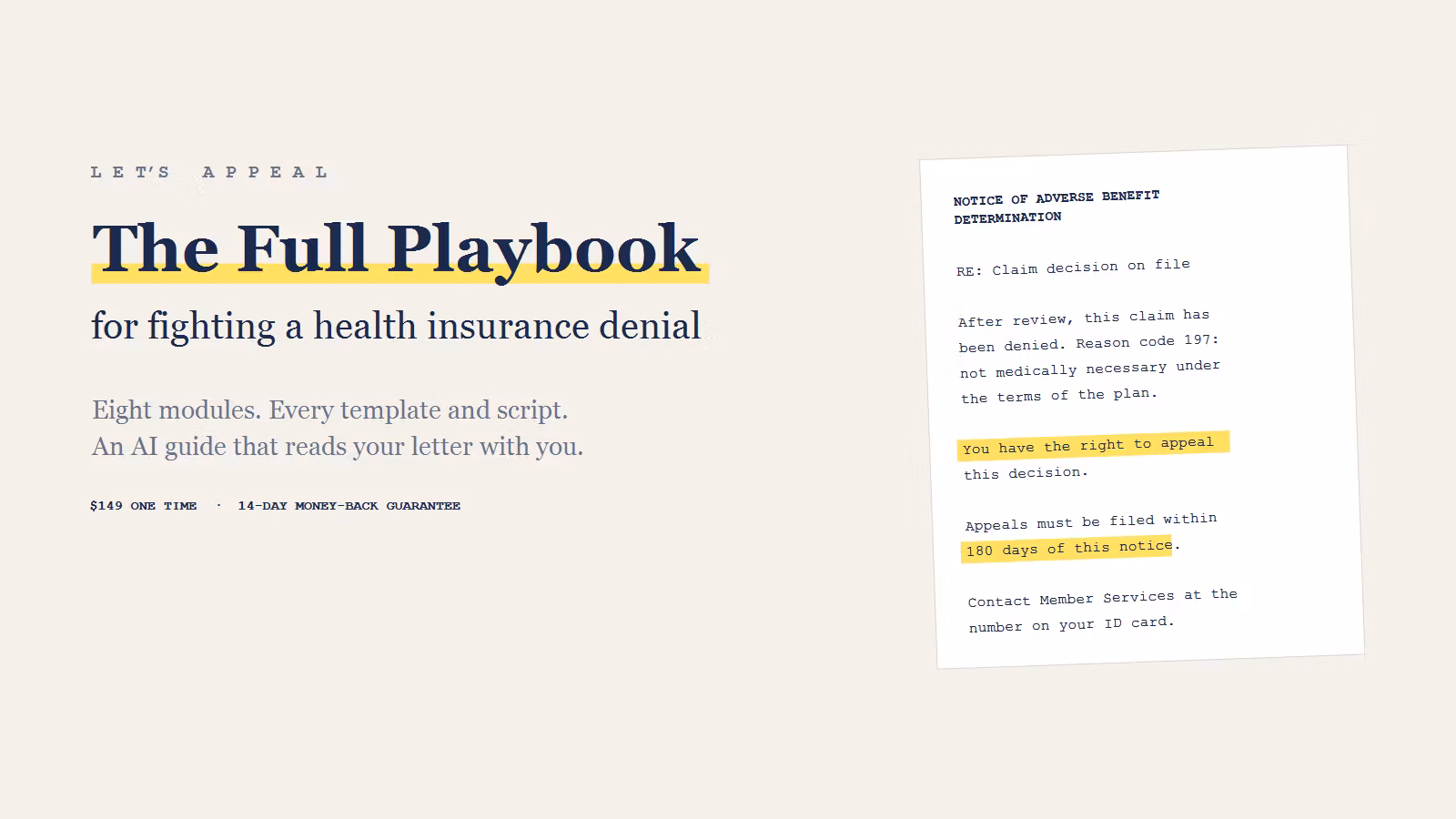 LET'S APPEAL

The Full Playbook

for fighting a health insurance denial

Eight modules. Every template and script.
An AI guide that reads your letter with you.

$149 ONE TIME · 14-DAY MONEY-BACK GUARANTEE

NOTICE OF ADVERSE BENEFIT DETERMINATION

RE: Claim decision on file

After review, this claim has been denied. Reason code 197: not medically necessary under the terms of the plan.

You have the right to appeal this decision.

Appeals must be filed within 180 days of this notice.

Contact Member Services at the number on your ID card.