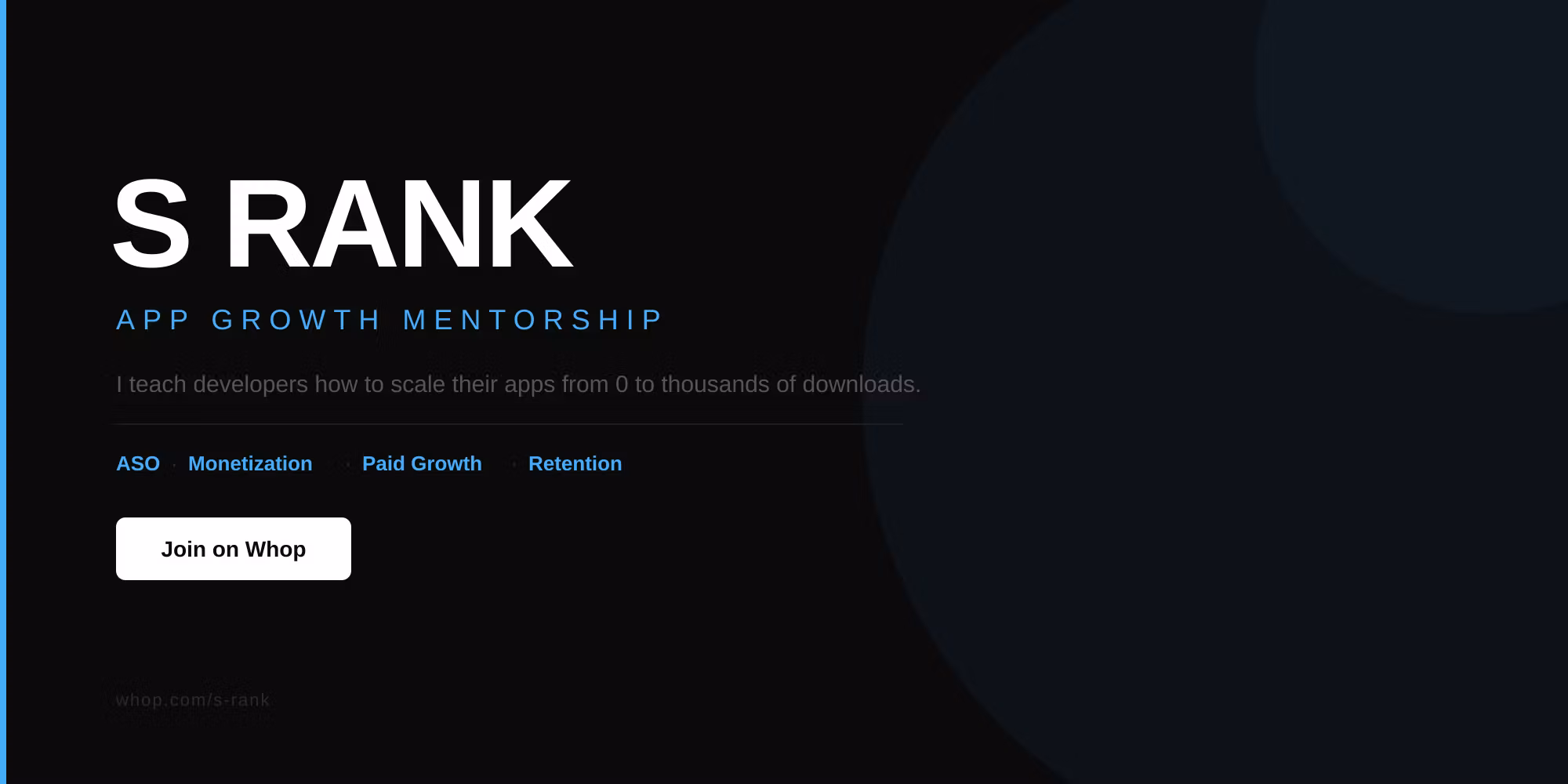 S RANK

APP GROWTH MENTORSHIP

I teach developers how to scale their apps from 0 to thousands of downloads.

ASO · Monetization · Paid Growth · Retention

Join on Whop

whop.com/s-rank