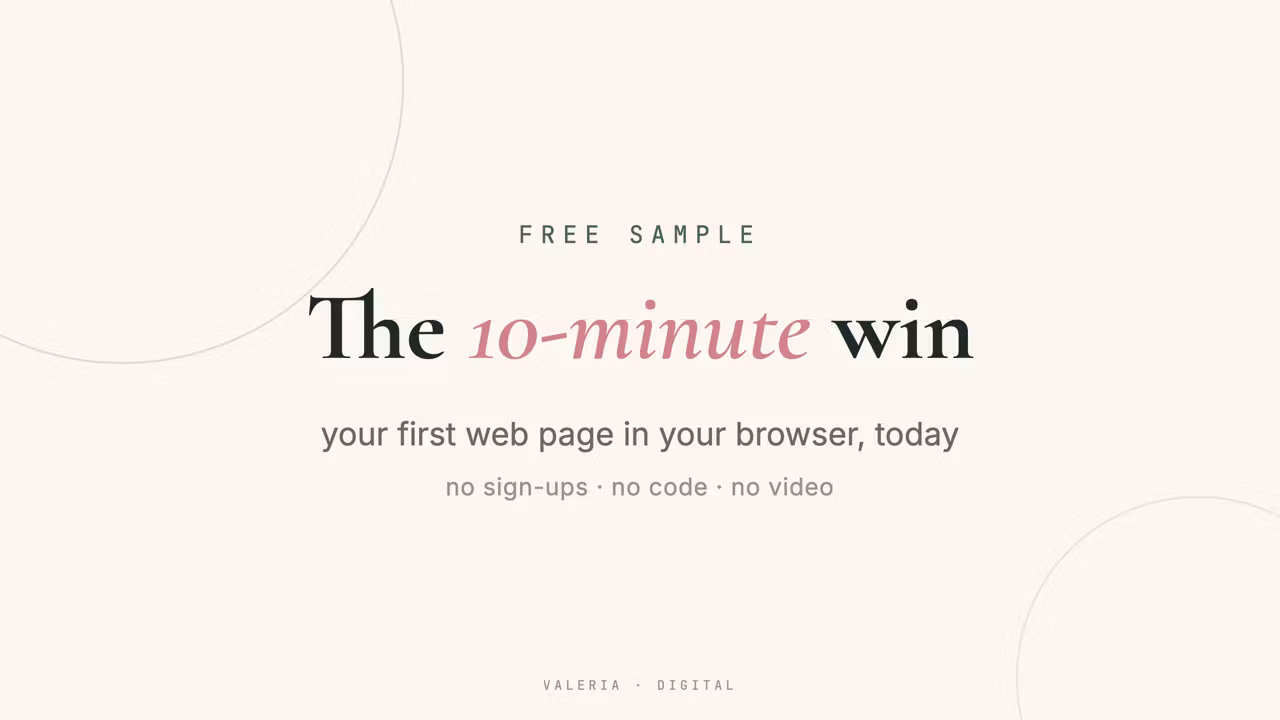 FREE SAMPLE

The 10-minute win

your first web page in your browser, today

no sign-ups · no code · no video

VALERIA · DIGITAL