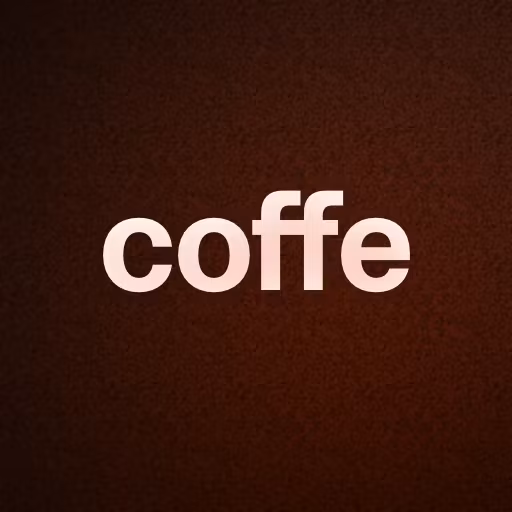 coffe