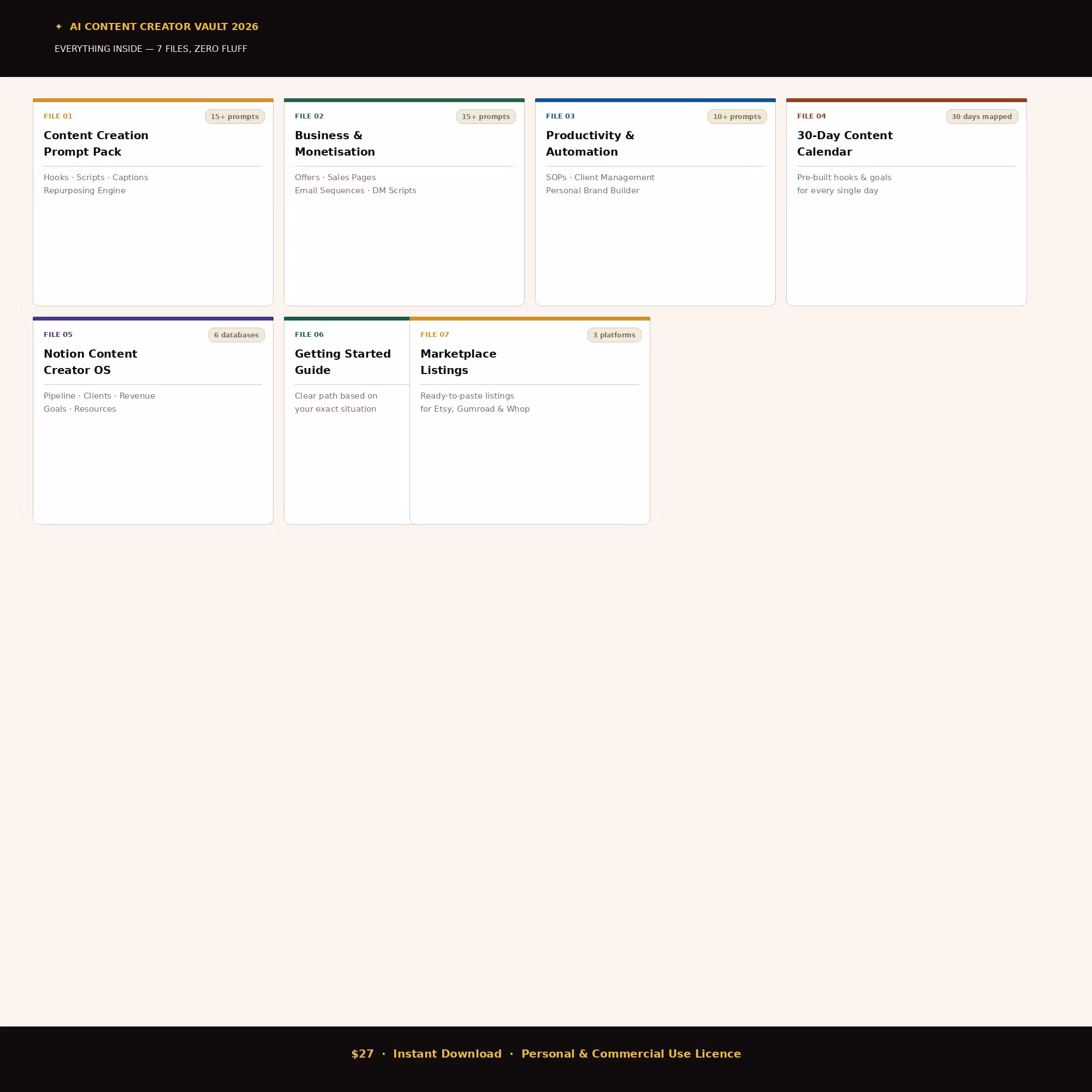 ✦ AI CONTENT CREATOR VAULT 2026

EVERYTHING INSIDE — 7 FILES, ZERO FLUFF

FILE 01
15+ prompts
Content Creation
Prompt Pack

Hooks · Scripts · Captions
Repurposing Engine

FILE 02
15+ prompts
Business &
Monetisation

Offers · Sales Pages
Email Sequences · DM Scripts

FILE 03
10+ prompts
Productivity &
Automation

SOPs · Client Management
Personal Brand Builder

FILE 04
30 days mapped
30-Day Content
Calendar

Pre-built hooks & goals
for every single day

FILE 05
6 databases
Notion Content
Creator OS

Pipeline · Clients · Revenue
Goals · Resources

FILE 06
Getting Started
Guide

Clear path based on
your exact situation

FILE 07
3 platforms
Marketplace
Listings

Ready-to-paste listings
for Etsy, Gumroad & Whop

$27 · Instant Download · Personal & Commercial Use Licence