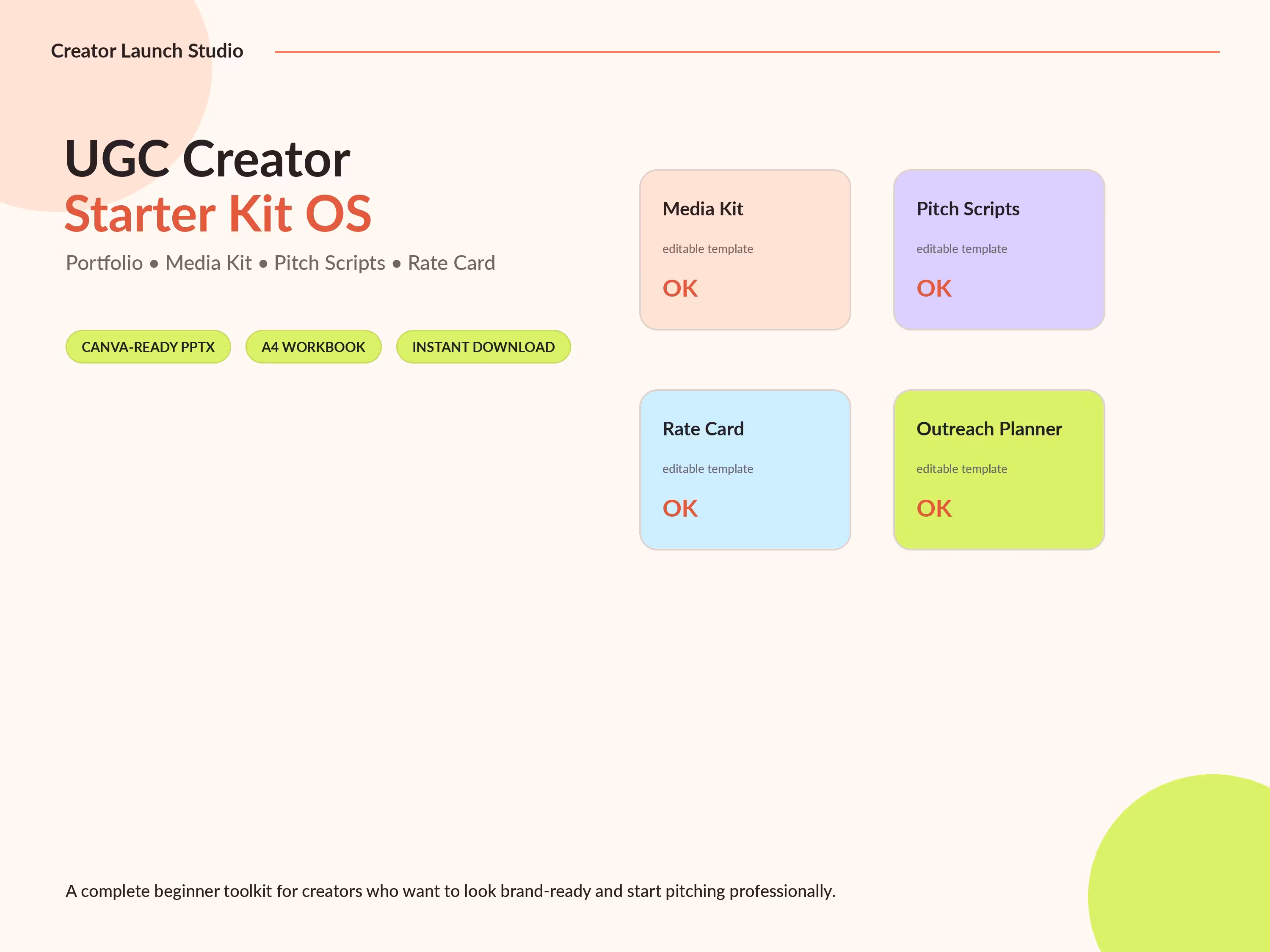 Creator Launch Studio

UGC Creator
Starter Kit OS

Portfolio • Media Kit • Pitch Scripts • Rate Card

CANVA-READY PPTX

A4 WORKBOOK

INSTANT DOWNLOAD

Media Kit

editable template

OK

Pitch Scripts

editable template

OK

Rate Card

editable template

OK

Outreach Planner

editable template

OK

A complete beginner toolkit for creators who want to look brand-ready and start pitching professionally.