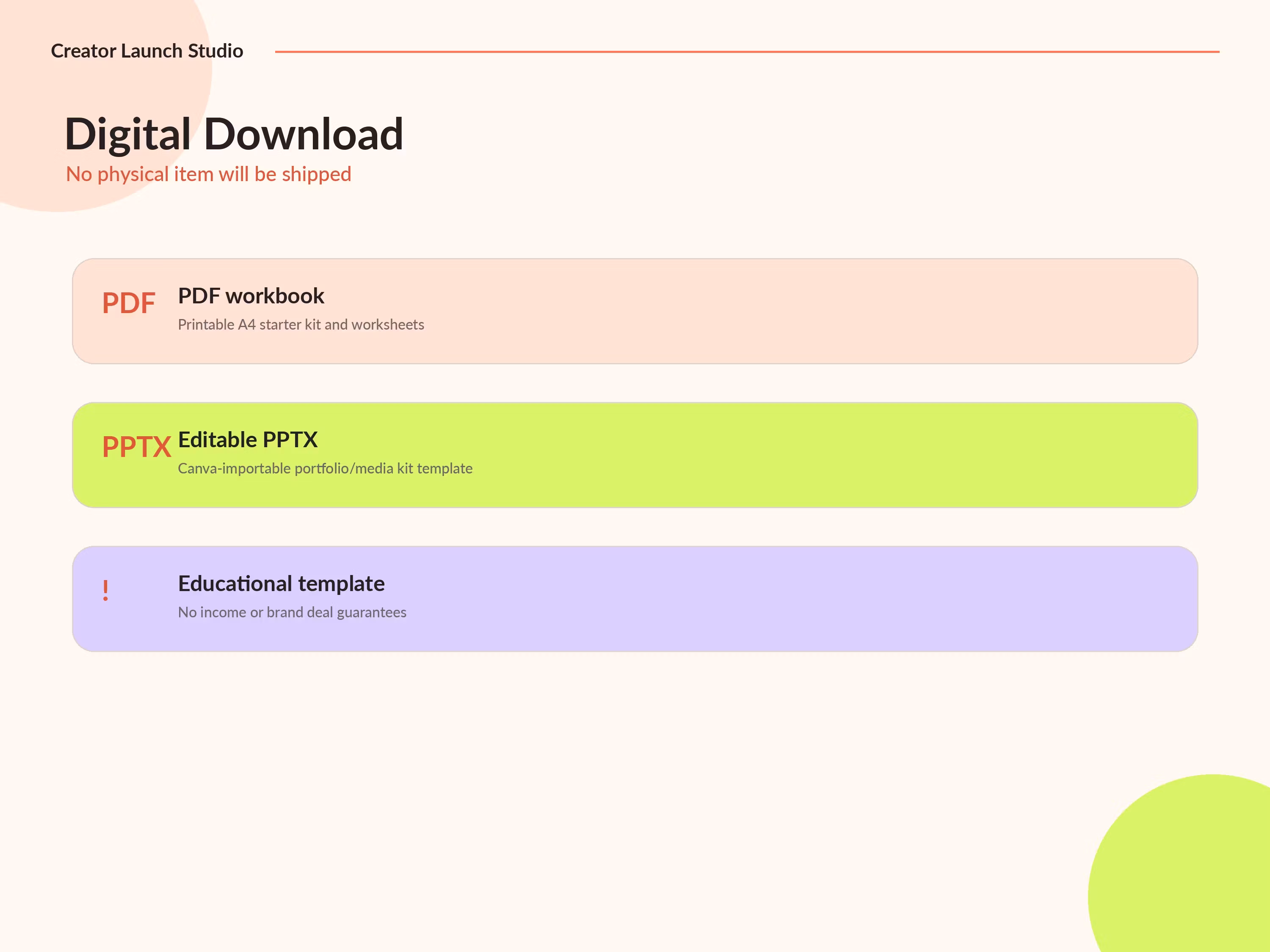 Creator Launch Studio

Digital Download

No physical item will be shipped

PDF

PDF workbook

Printable A4 starter kit and worksheets

PPTX

Editable PPTX

Canva-importable portfolio/media kit template

!

Educational template

No income or brand deal guarantees