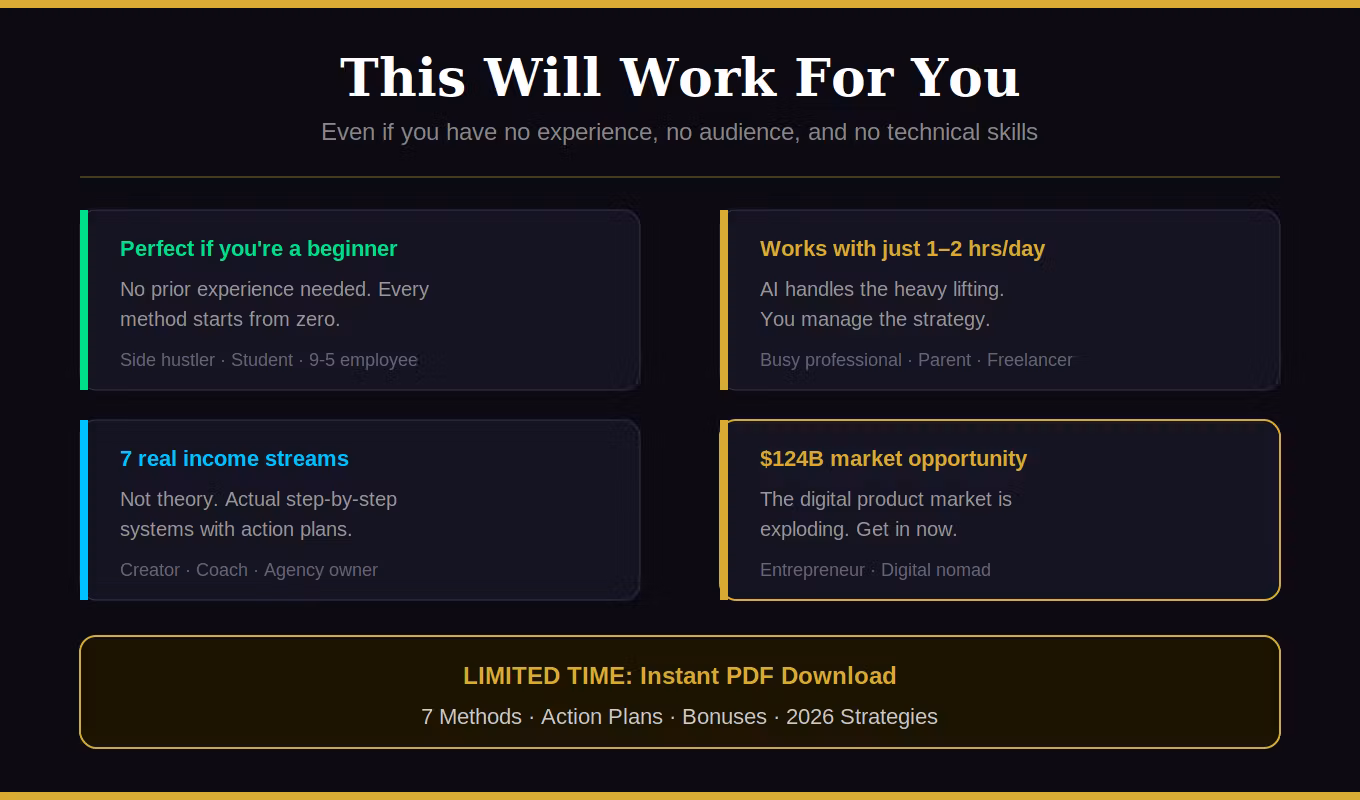 This Will Work For You

Even if you have no experience, no audience, and no technical skills

Perfect if you're a beginner

No prior experience needed. Every method starts from zero.

Side hustler · Student · 9-5 employee

Works with just 1–2 hrs/day

AI handles the heavy lifting. You manage the strategy.

Busy professional · Parent · Freelancer

7 real income streams

Not theory. Actual step-by-step systems with action plans.

Creator · Coach · Agency owner

$124B market opportunity

The digital product market is exploding. Get in now.

Entrepreneur · Digital nomad

LIMITED TIME: Instant PDF Download

7 Methods · Action Plans · Bonuses · 2026 Strategies