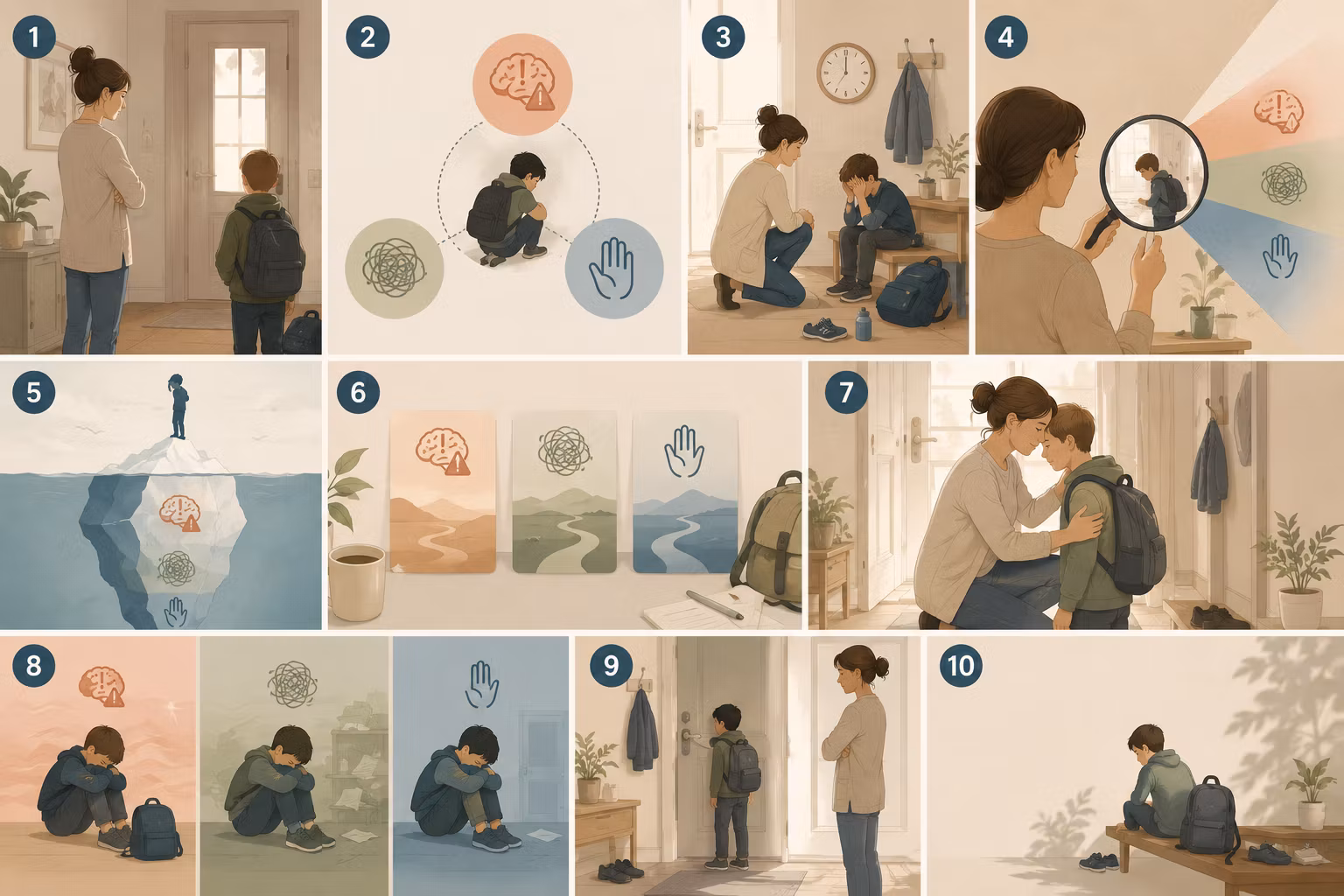 1

2

3

4

5

6

7

8

9

10