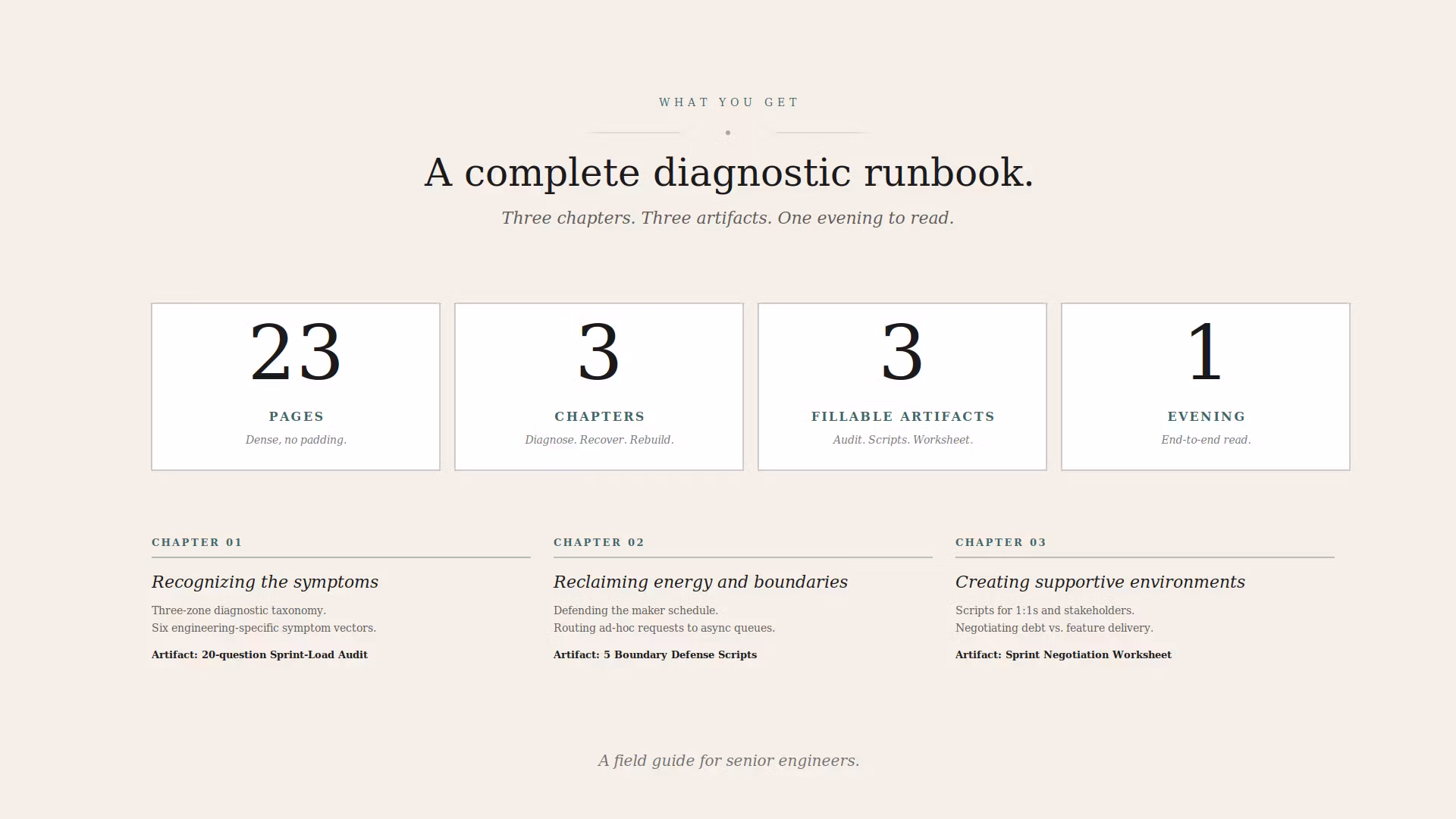 WHAT YOU GET

A complete diagnostic runbook.

Three chapters. Three artifacts. One evening to read.

23

PAGES

Dense, no padding.

3

CHAPTERS

Diagnose. Recover. Rebuild.

3

FILLABLE ARTIFACTS

Audit. Scripts. Worksheet.

1

EVENING

End-to-end read.

CHAPTER 01

Recognizing the symptoms

Three-zone diagnostic taxonomy.
Six engineering-specific symptom vectors.

Artifact: 20-question Sprint-Load Audit

CHAPTER 02

Reclaiming energy and boundaries

Defending the maker schedule.
Routing ad-hoc requests to async queues.

Artifact: 5 Boundary Defense Scripts

CHAPTER 03

Creating supportive environments

Scripts for 1:1s and stakeholders.
Negotiating debt vs. feature delivery.

Artifact: Sprint Negotiation Worksheet

A field guide for senior engineers.