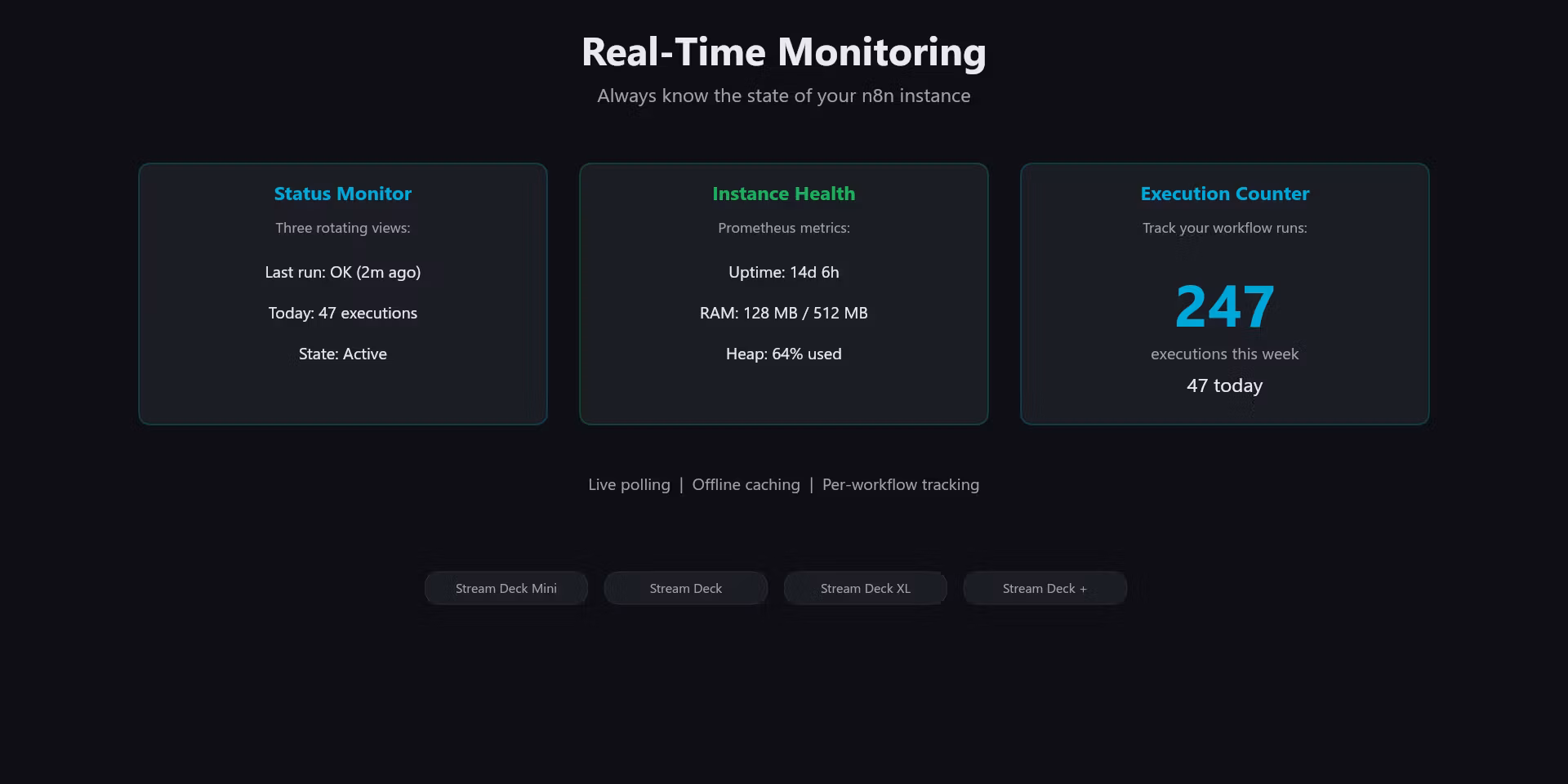 Real-Time Monitoring

Always know the state of your n8n instance

Status Monitor

Three rotating views:

Last run: OK (2m ago)

Today: 47 executions

State: Active

Instance Health

Prometheus metrics:

Uptime: 14d 6h

RAM: 128 MB / 512 MB

Heap: 64% used

Execution Counter

Track your workflow runs:

247

executions this week

47 today

Live polling | Offline caching | Per-workflow tracking

Stream Deck Mini

Stream Deck

Stream Deck XL

Stream Deck +