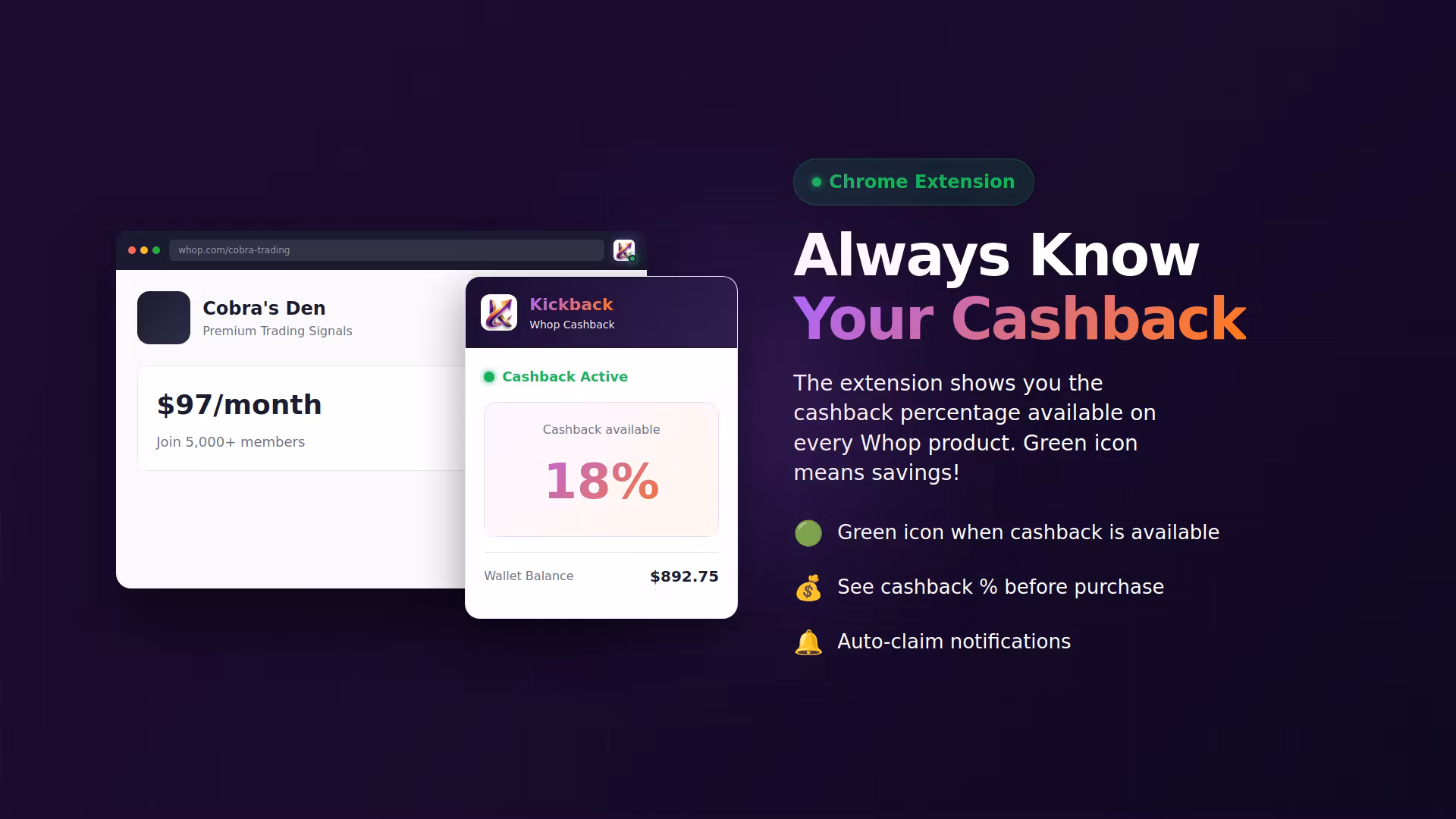 whop.com/cobra-trading

Cobra's Den
Premium Trading Signals

$97/month
Join 5,000+ members

Kickback
Whop Cashback

Cashback Active

Cashback available
18%

Wallet Balance $892.75

Chrome Extension

Always Know
Your Cashback

The extension shows you the cashback percentage available on every Whop product. Green icon means savings!

🟢 Green icon when cashback is available

💰 See cashback % before purchase

🔔 Auto-claim notifications