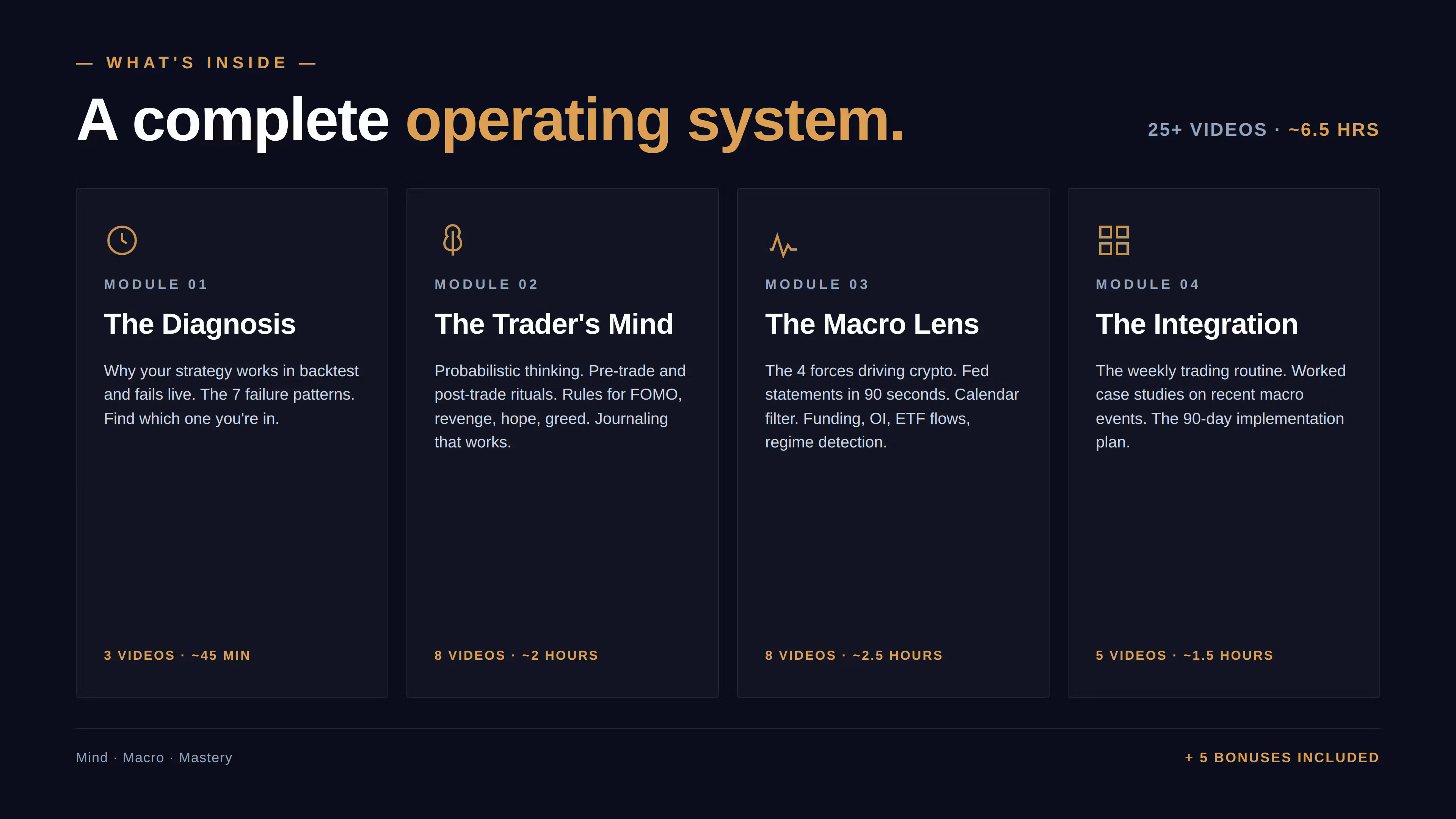 — WHAT'S INSIDE —

A complete operating system.

25+ VIDEOS · ~6.5 HRS

MODULE 01

The Diagnosis

Why your strategy works in backtest and fails live. The 7 failure patterns. Find which one you're in.

3 VIDEOS · ~45 MIN

MODULE 02

The Trader's Mind

Probabilistic thinking. Pre-trade and post-trade rituals. Rules for FOMO, revenge, hope, greed. Journaling that works.

8 VIDEOS · ~2 HOURS

MODULE 03

The Macro Lens

The 4 forces driving crypto. Fed statements in 90 seconds. Calendar filter. Funding, OI, ETF flows, regime detection.

8 VIDEOS · ~2.5 HOURS

MODULE 04

The Integration

The weekly trading routine. Worked case studies on recent macro events. The 90-day implementation plan.

5 VIDEOS · ~1.5 HOURS

Mind · Macro · Mastery

+ 5 BONUSES INCLUDED