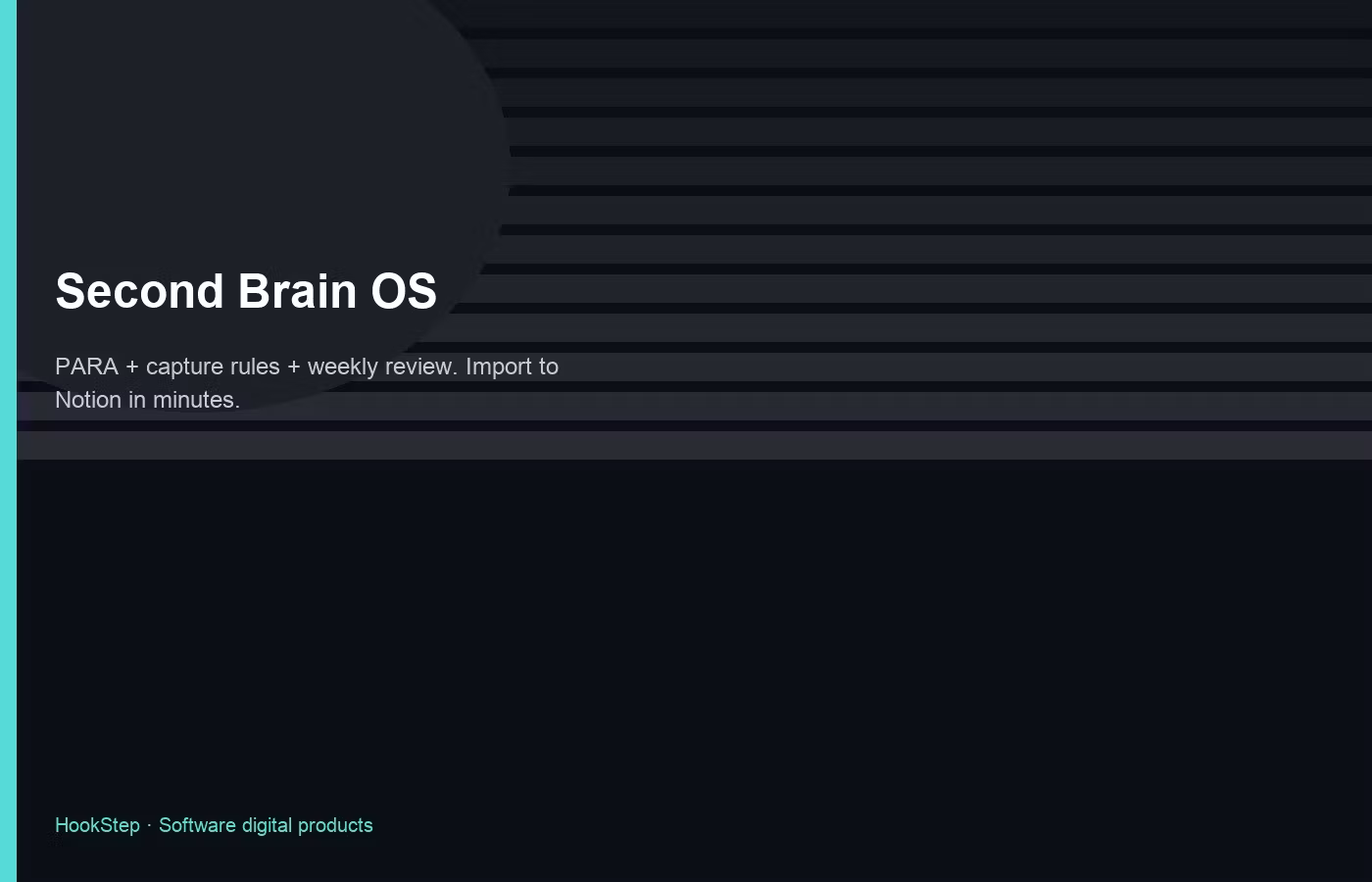 Second Brain OS

PARA + capture rules + weekly review. Import to Notion in minutes.

HookStep · Software digital products