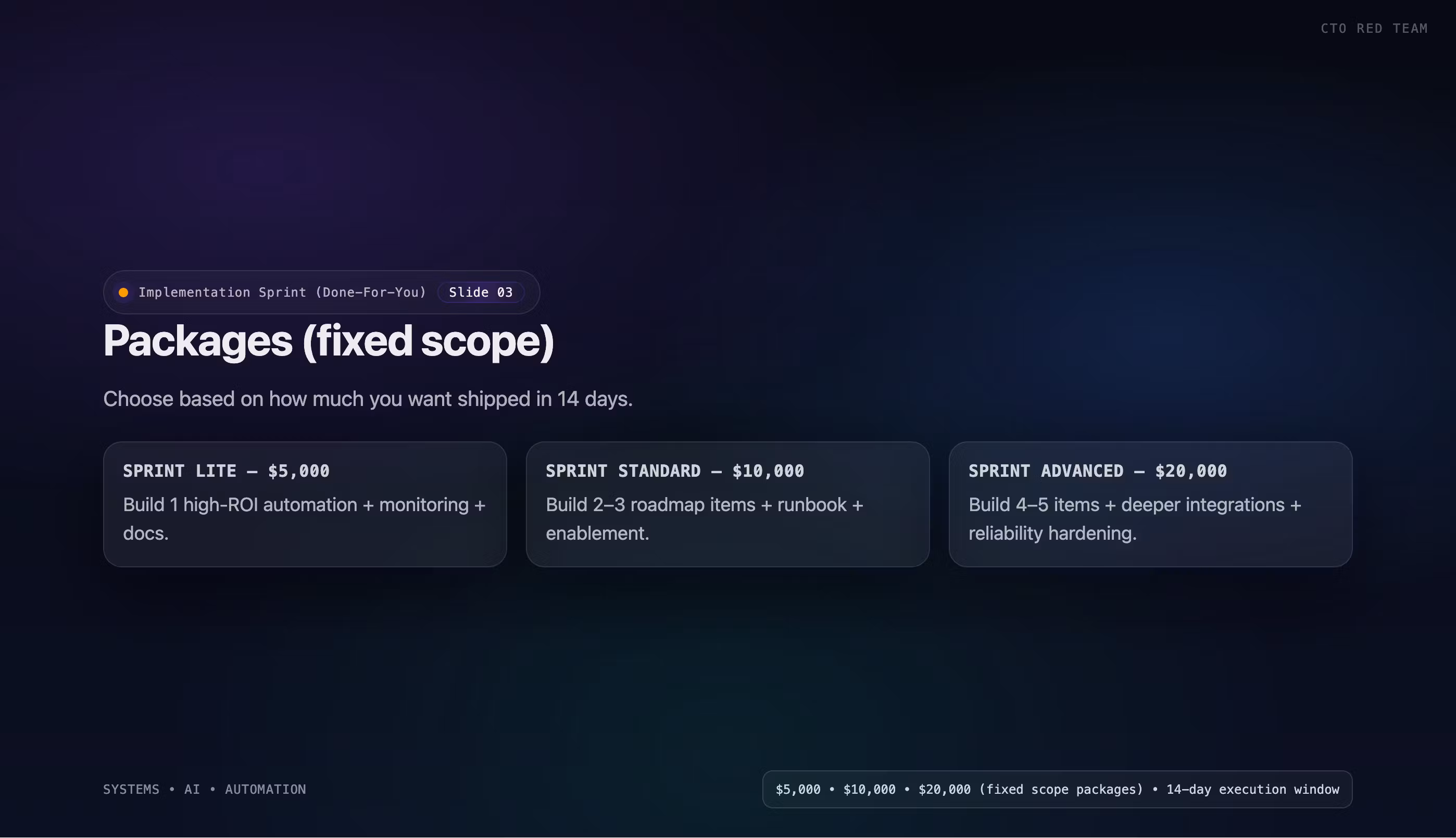 CTO RED TEAM

Implementation Sprint (Done-For-You) Slide 03

Packages (fixed scope)

Choose based on how much you want shipped in 14 days.

SPRINT LITE — $5,000

Build 1 high-ROI automation + monitoring + docs.

SPRINT STANDARD — $10,000

Build 2–3 roadmap items + runbook + enablement.

SPRINT ADVANCED — $20,000

Build 4–5 items + deeper integrations + reliability hardening.

SYSTEMS • AI • AUTOMATION

$5,000 • $10,000 • $20,000 (fixed scope packages) • 14-day execution window