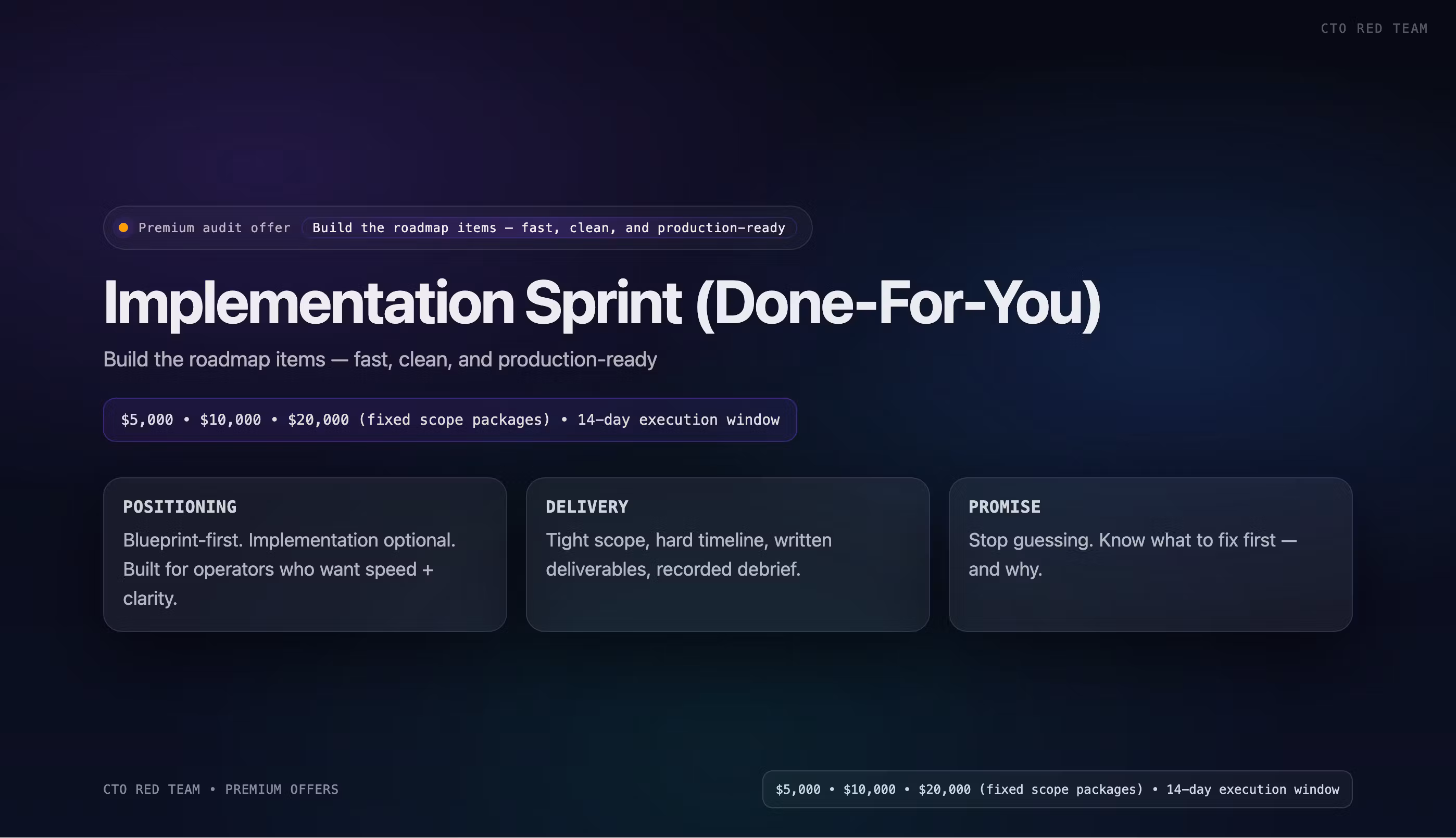 CTO RED TEAM

Premium audit offer Build the roadmap items — fast, clean, and production-ready

Implementation Sprint (Done-For-You)

Build the roadmap items — fast, clean, and production-ready

$5,000 • $10,000 • $20,000 (fixed scope packages) • 14-day execution window

POSITIONING

Blueprint-first. Implementation optional. Built for operators who want speed + clarity.

DELIVERY

Tight scope, hard timeline, written deliverables, recorded debrief.

PROMISE

Stop guessing. Know what to fix first — and why.

CTO RED TEAM • PREMIUM OFFERS

$5,000 • $10,000 • $20,000 (fixed scope packages) • 14-day execution window