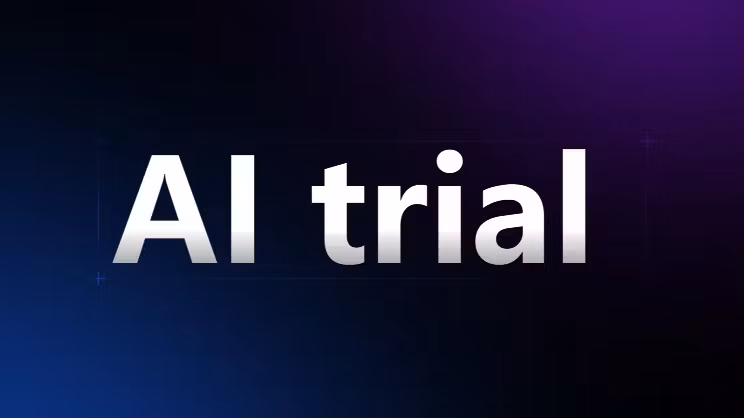 AI trial