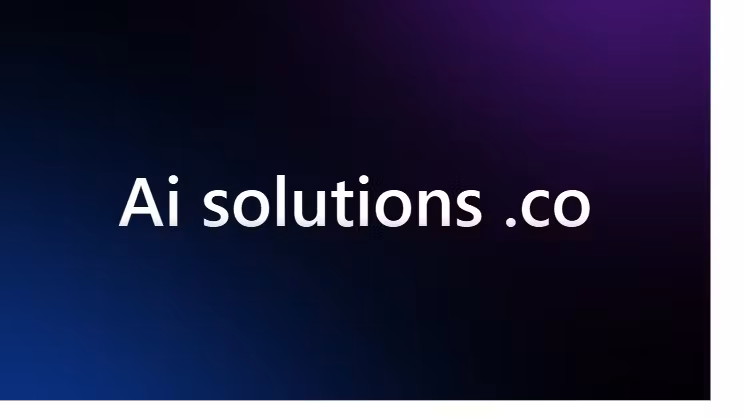 Ai solutions .co