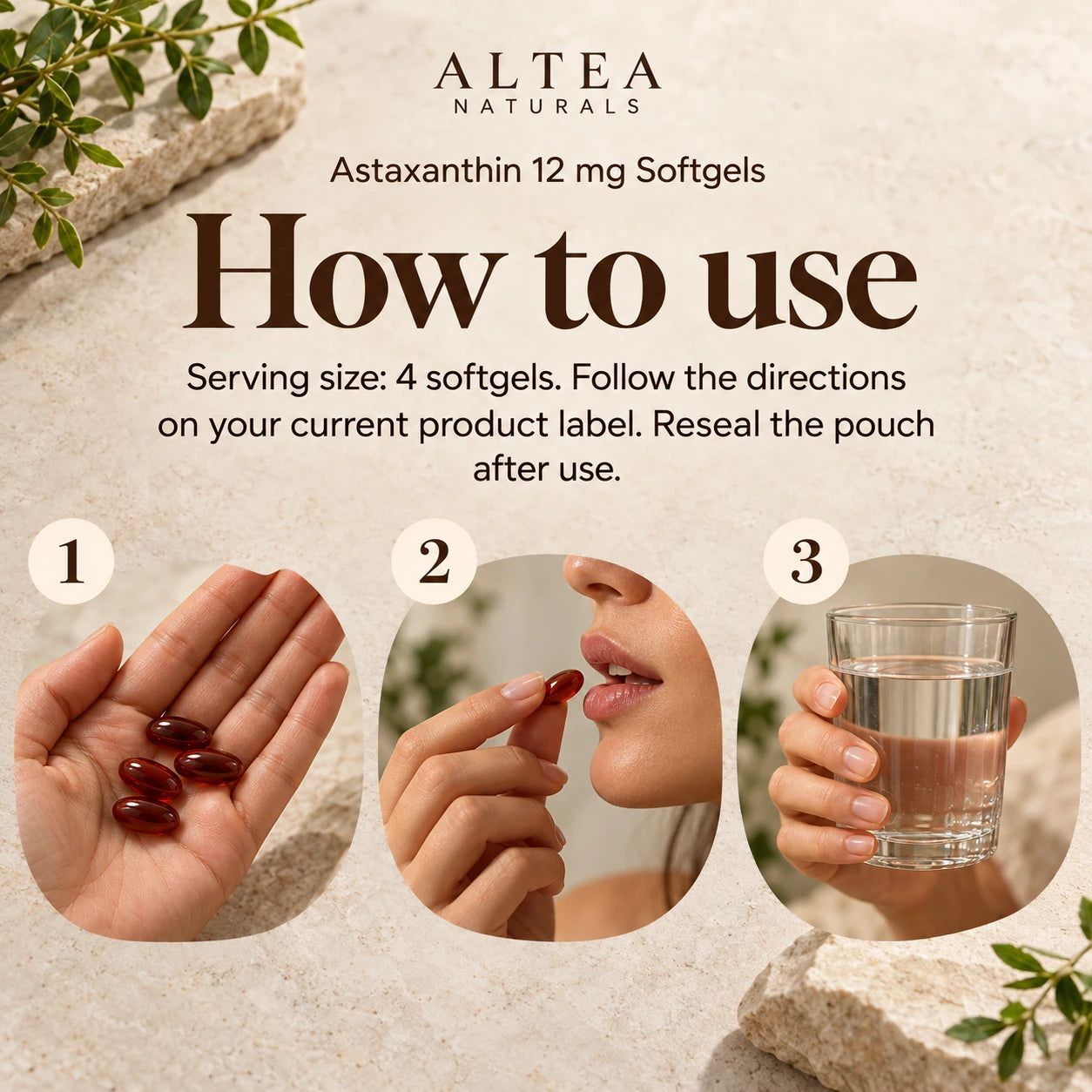 ALTEA
NATURALS

Astaxanthin 12 mg Softgels

How to use

Serving size: 4 softgels. Follow the directions on your current product label. Reseal the pouch after use.

1

2

3