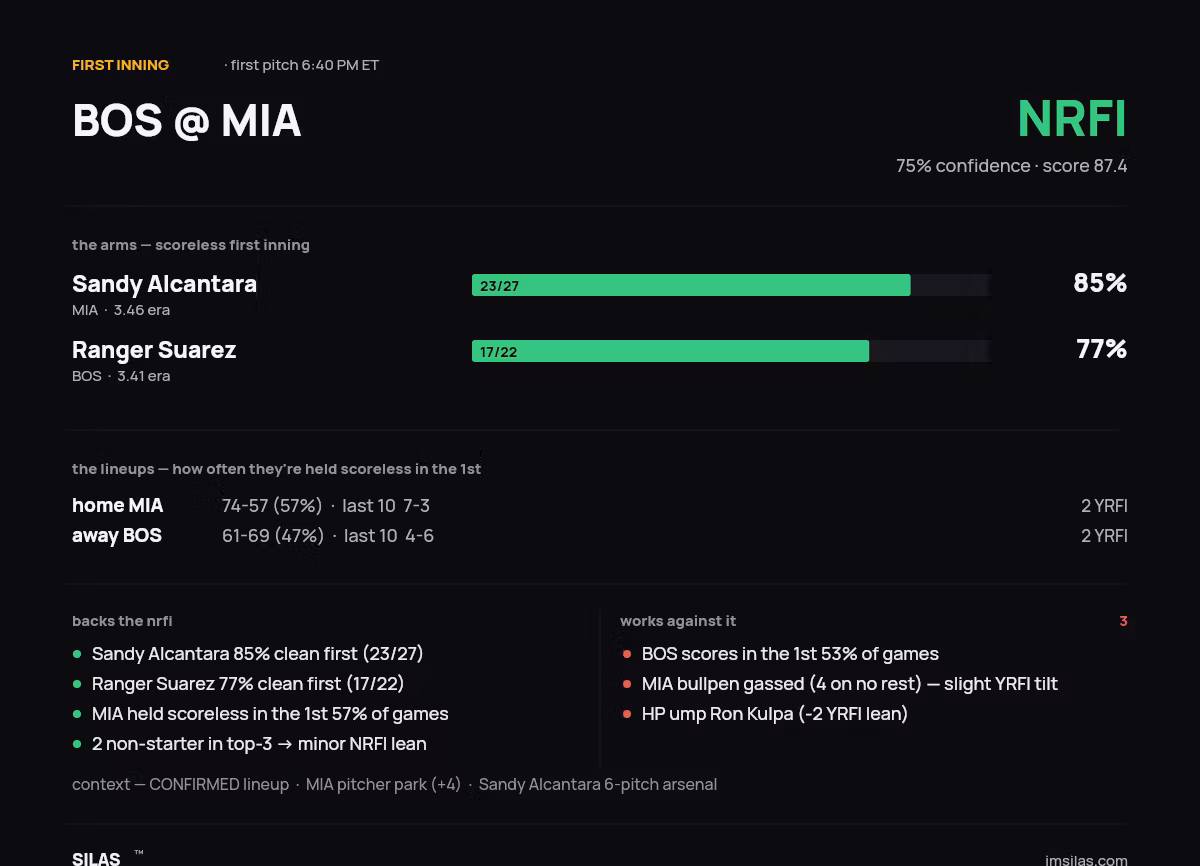 FIRST INNING · first pitch 6:40 PM ET

BOS @ MIA

NRFI

75% confidence · score 87.4

the arms — scoreless first inning

Sandy Alcantara
MIA · 3.46 era

23/27

85%

Ranger Suarez
BOS · 3.41 era

17/22

77%

the lineups — how often they're held scoreless in the 1st

home MIA 74-57 (57%) · last 10 7-3 2 YRFI

away BOS 61-69 (47%) · last 10 4-6 2 YRFI

backs the nrfi

• Sandy Alcantara 85% clean first (23/27)
• Ranger Suarez 77% clean first (17/22)
• MIA held scoreless in the 1st 57% of games
• 2 non-starter in top-3 → minor NRFI lean

works against it 3

• BOS scores in the 1st 53% of games
• MIA bullpen gassed (4 on no rest) — slight YRFI tilt
• HP ump Ron Kulpa (-2 YRFI lean)

context — CONFIRMED lineup · MIA pitcher park (+4) · Sandy Alcantara 6-pitch arsenal

SILAS ™

imsilas.com