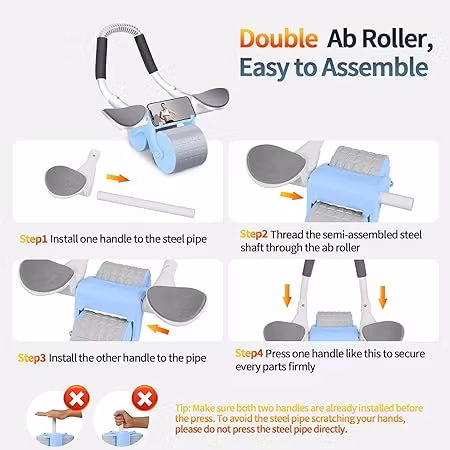 Double Ab Roller,
Easy to Assemble

Step1 Install one handle to the steel pipe

Step2 Thread the semi-assembled steel shaft through the ab roller

Step3 Install the other handle to the pipe

Step4 Press one handle like this to secure every parts firmly

Tip: Make sure both two handles are already installed before the press. To avoid the steel pipe scratching your hands, please do not press the steel pipe directly.