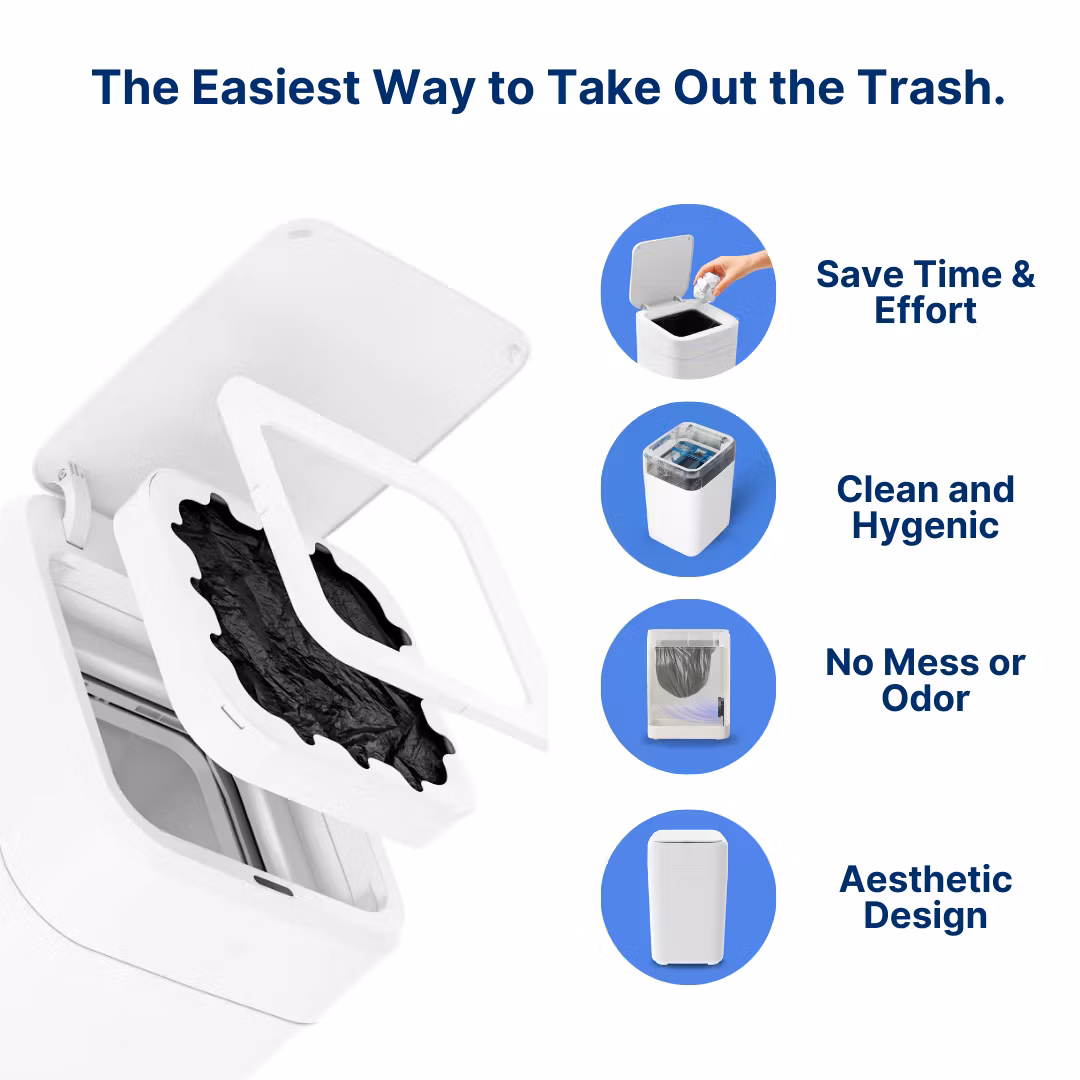 The Easiest Way to Take Out the Trash.

Save Time & Effort

Clean and Hygenic

No Mess or Odor

Aesthetic Design