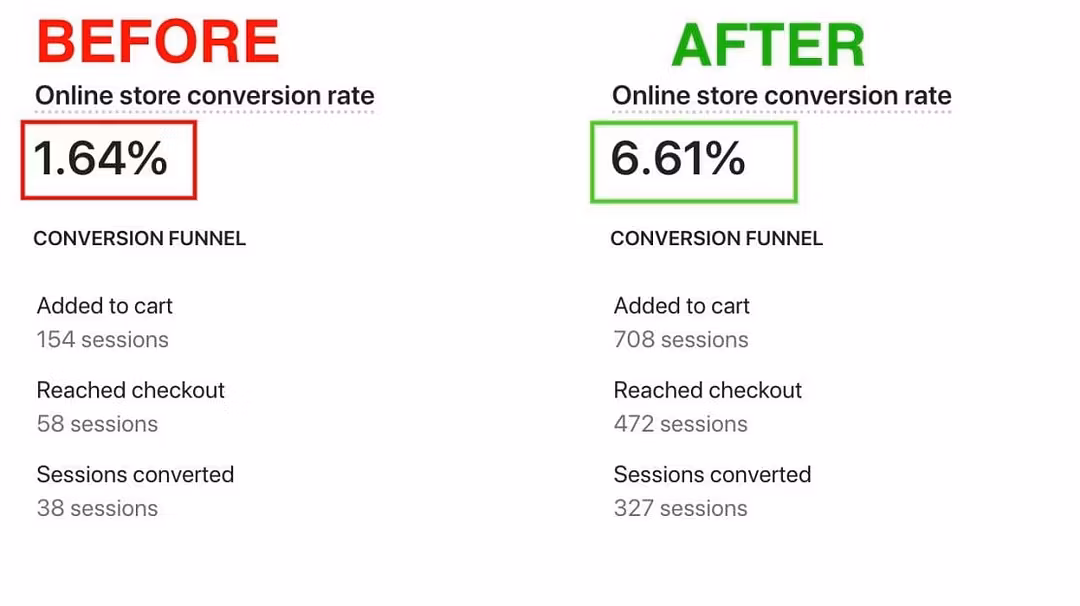 BEFORE

Online store conversion rate

1.64%

CONVERSION FUNNEL

Added to cart
154 sessions

Reached checkout
58 sessions

Sessions converted
38 sessions

AFTER

Online store conversion rate

6.61%

CONVERSION FUNNEL

Added to cart
708 sessions

Reached checkout
472 sessions

Sessions converted
327 sessions