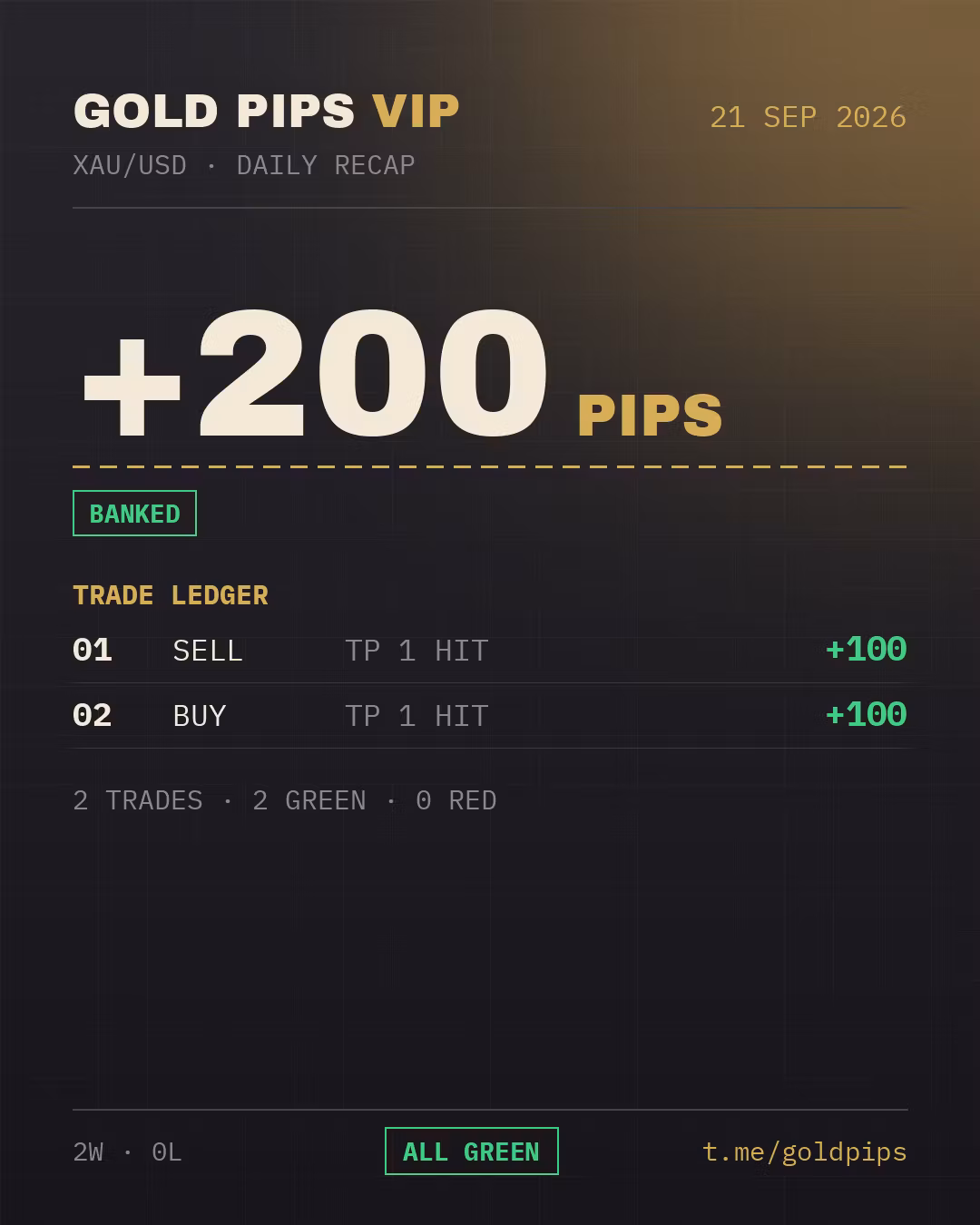 GOLD PIPS VIP
21 SEP 2026
XAU/USD · DAILY RECAP

+200 PIPS

BANKED

TRADE LEDGER

| 01 | SELL | TP 1 HIT | +100 |
|---|---|---|---|
| 02 | BUY | TP 1 HIT | +100 |

2 TRADES · 2 GREEN · 0 RED

2W · 0L
ALL GREEN
t.me/goldpips