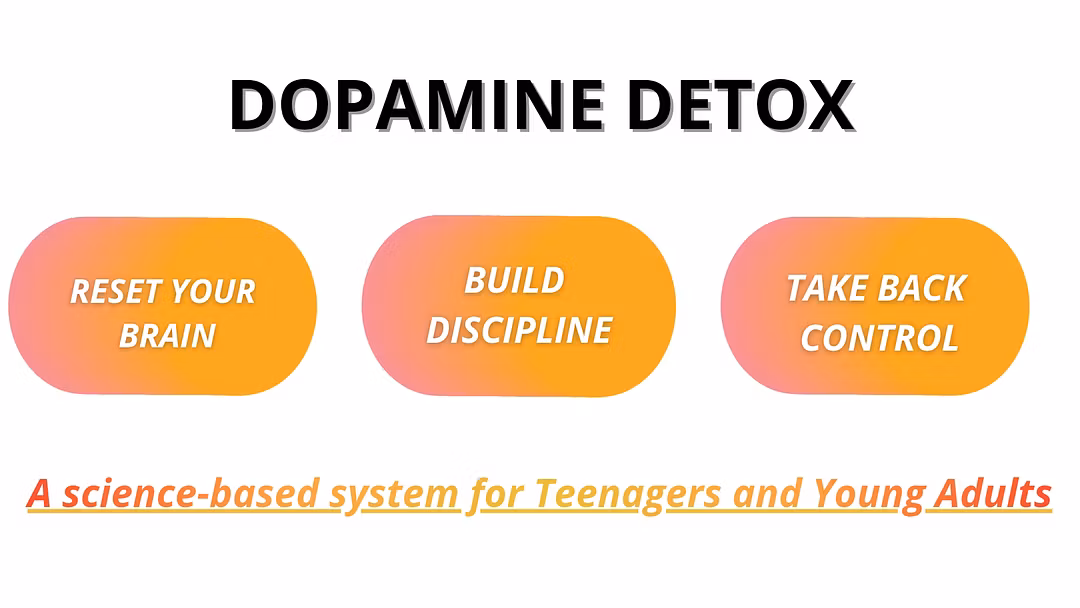 DOPAMINE DETOX

RESET YOUR
BRAIN

BUILD
DISCIPLINE

TAKE BACK
CONTROL

A science-based system for Teenagers and Young Adults