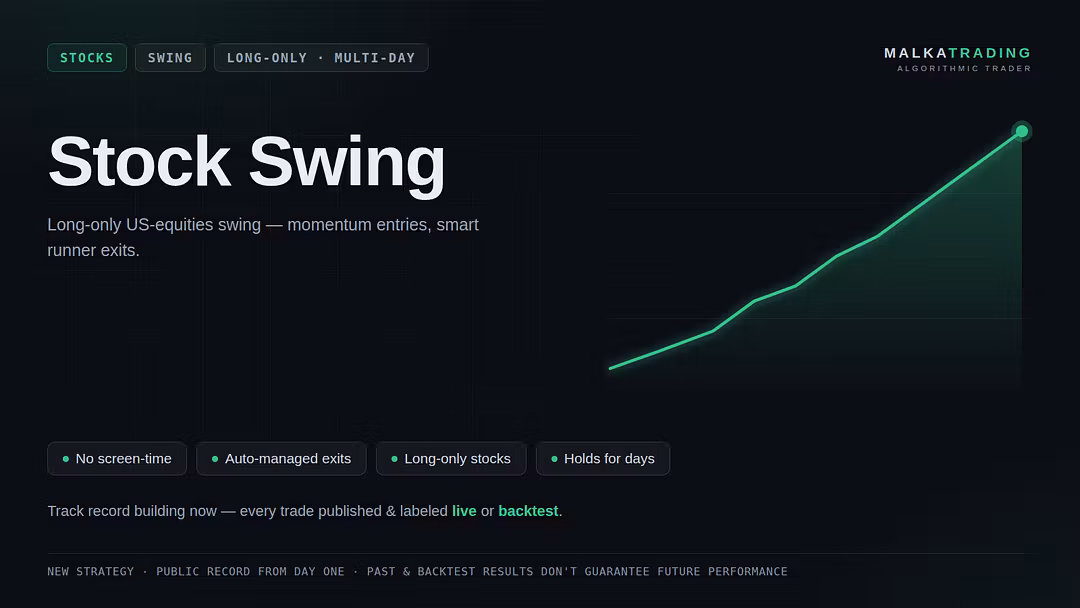 STOCKS SWING LONG-ONLY · MULTI-DAY

MALKATRADING
ALGORITHMIC TRADER

Stock Swing

Long-only US-equities swing — momentum entries, smart runner exits.

• No screen-time • Auto-managed exits • Long-only stocks • Holds for days

Track record building now — every trade published & labeled live or backtest.

NEW STRATEGY · PUBLIC RECORD FROM DAY ONE · PAST & BACKTEST RESULTS DON'T GUARANTEE FUTURE PERFORMANCE