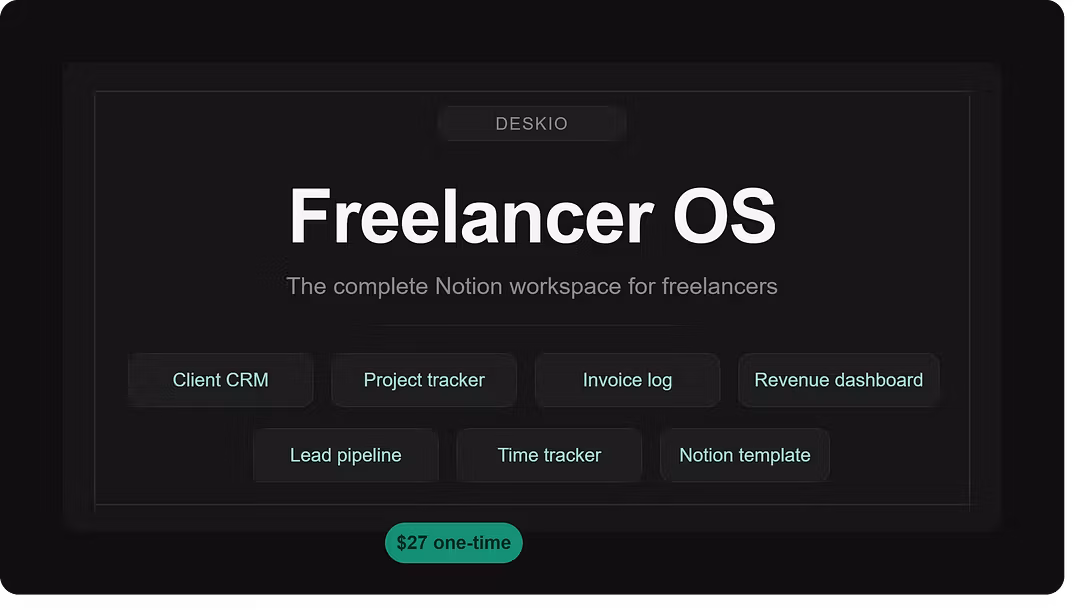 DESKIO

Freelancer OS

The complete Notion workspace for freelancers

Client CRM

Project tracker

Invoice log

Revenue dashboard

Lead pipeline

Time tracker

Notion template

$27 one-time