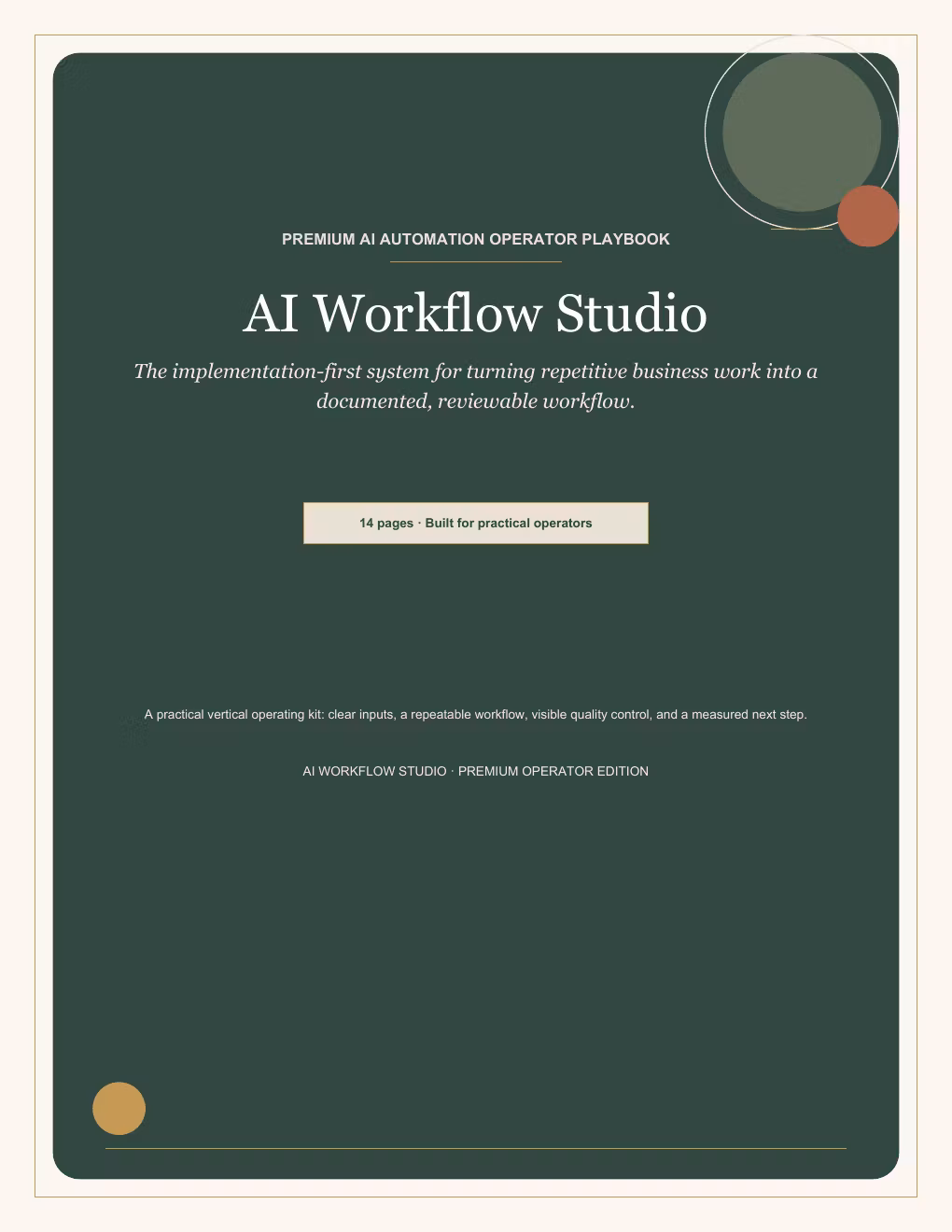 PREMIUM AI AUTOMATION OPERATOR PLAYBOOK

AI Workflow Studio

The implementation-first system for turning repetitive business work into a documented, reviewable workflow.

14 pages · Built for practical operators

A practical vertical operating kit: clear inputs, a repeatable workflow, visible quality control, and a measured next step.

AI WORKFLOW STUDIO · PREMIUM OPERATOR EDITION