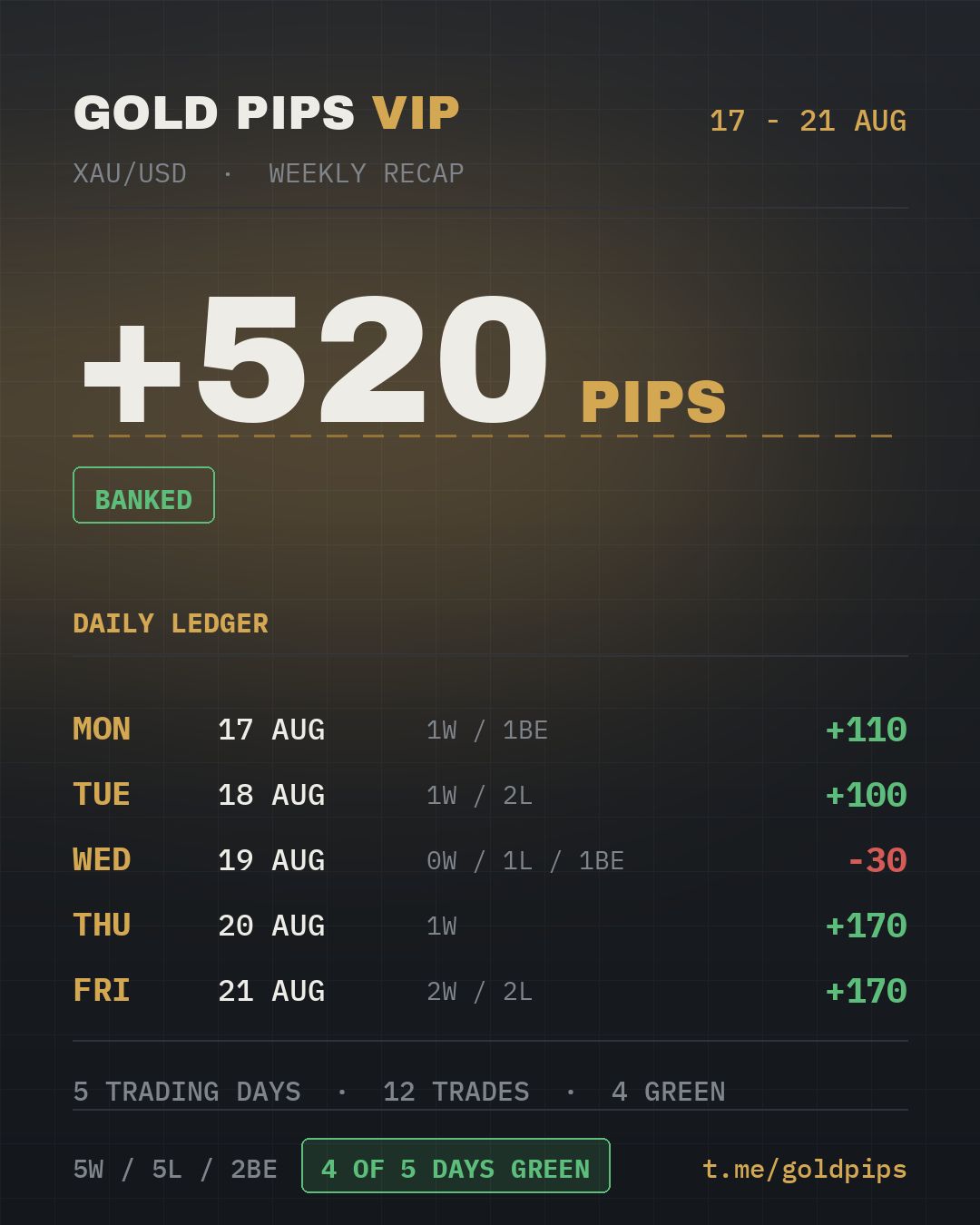 GOLD PIPS VIP

17 - 21 AUG

XAU/USD · WEEKLY RECAP

+520 PIPS

BANKED

DAILY LEDGER

| MON | 17 AUG | 1W / 1BE | +110 |
|---|---|---|---|
| TUE | 18 AUG | 1W / 2L | +100 |
| WED | 19 AUG | 0W / 1L / 1BE | -30 |
| THU | 20 AUG | 1W | +170 |
| FRI | 21 AUG | 2W / 2L | +170 |

5 TRADING DAYS · 12 TRADES · 4 GREEN

5W / 5L / 2BE

4 OF 5 DAYS GREEN

t.me/goldpips