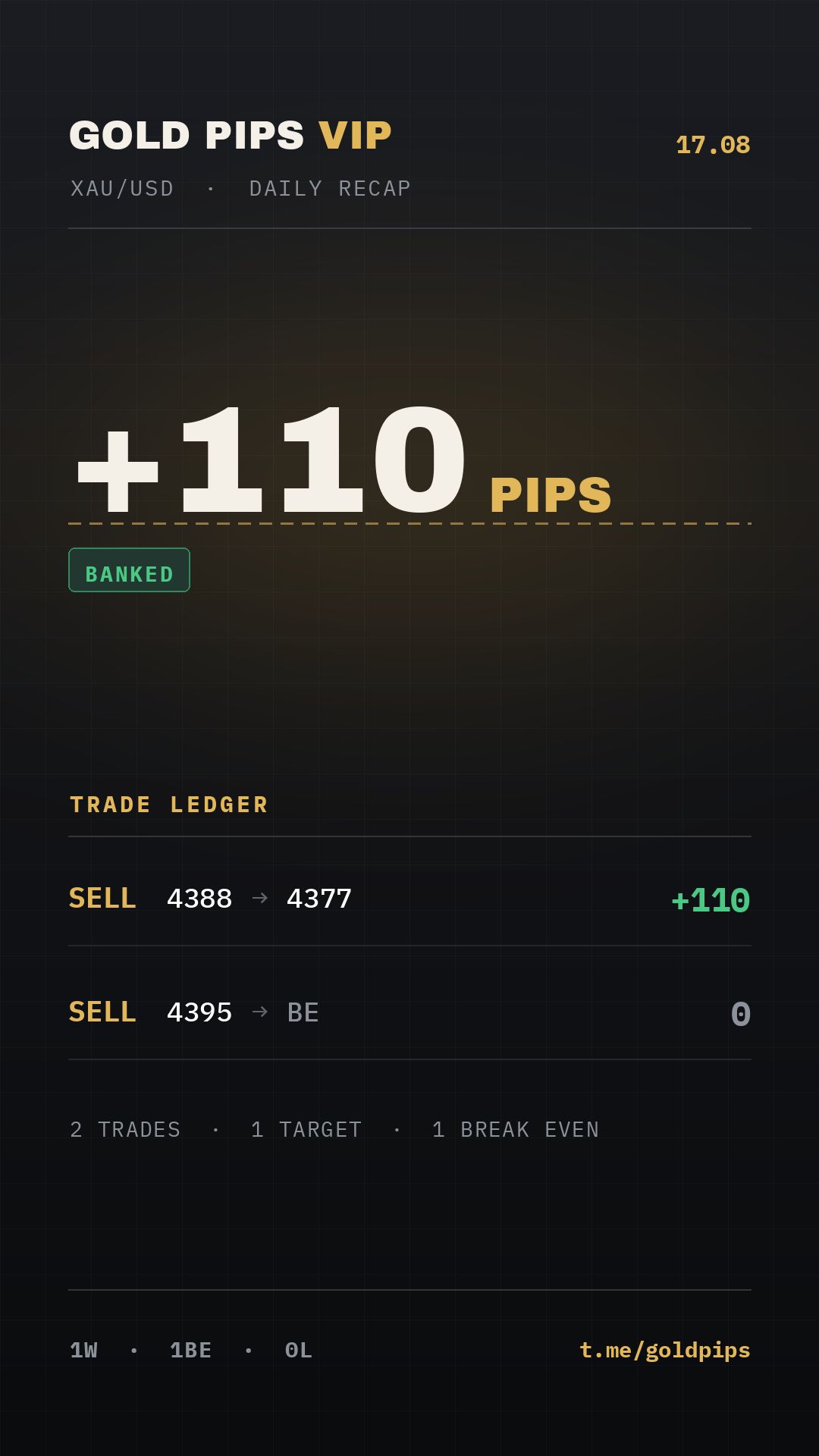 GOLD PIPS VIP
17.08
XAU/USD · DAILY RECAP

+110 PIPS

BANKED

TRADE LEDGER

SELL 4388 → 4377 +110

SELL 4395 → BE 0

2 TRADES · 1 TARGET · 1 BREAK EVEN

1W · 1BE · 0L
t.me/goldpips