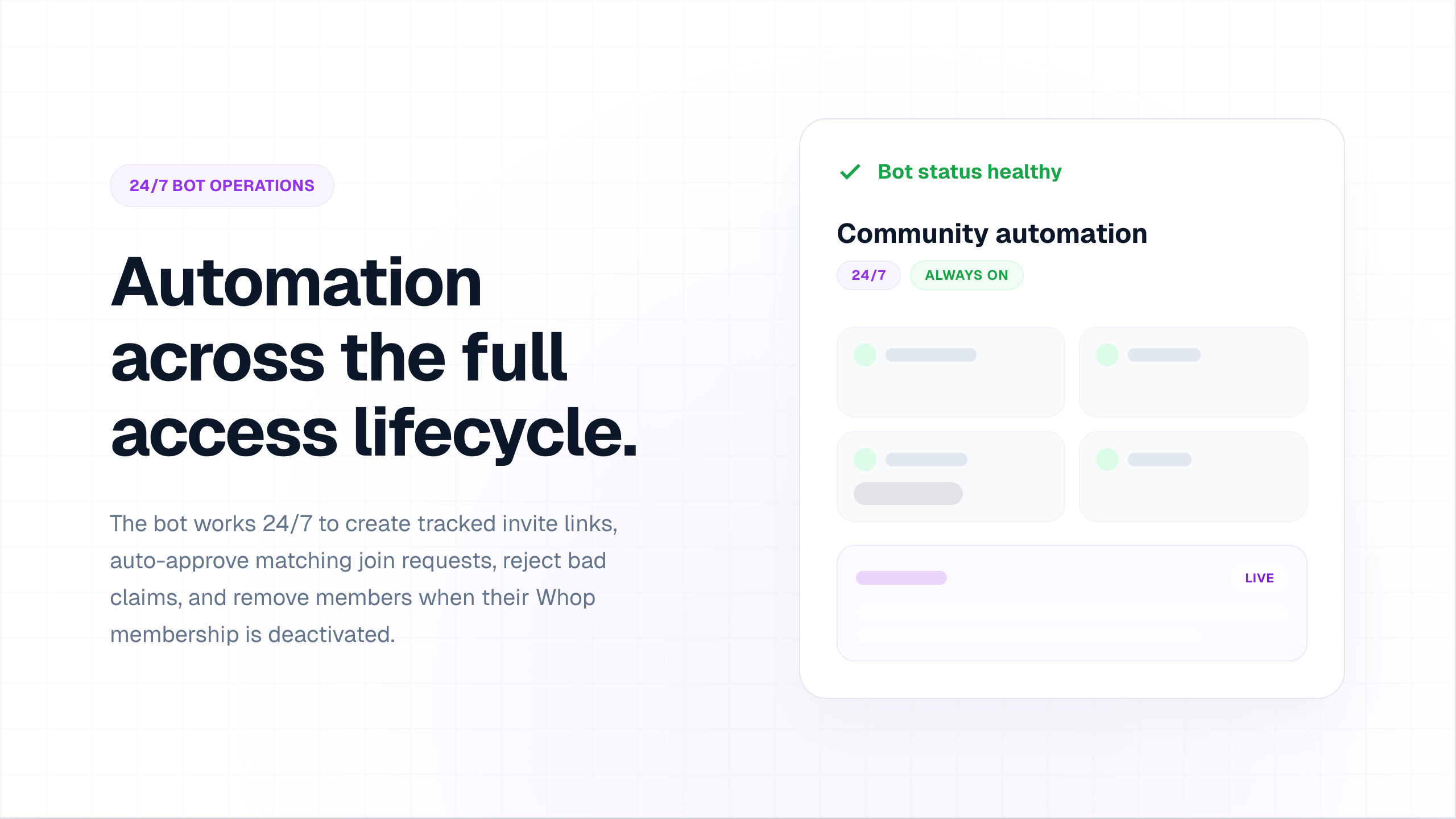 24/7 BOT OPERATIONS

Automation across the full access lifecycle.

The bot works 24/7 to create tracked invite links, auto-approve matching join requests, reject bad claims, and remove members when their Whop membership is deactivated.

✓ Bot status healthy

Community automation

24/7 ALWAYS ON

LIVE