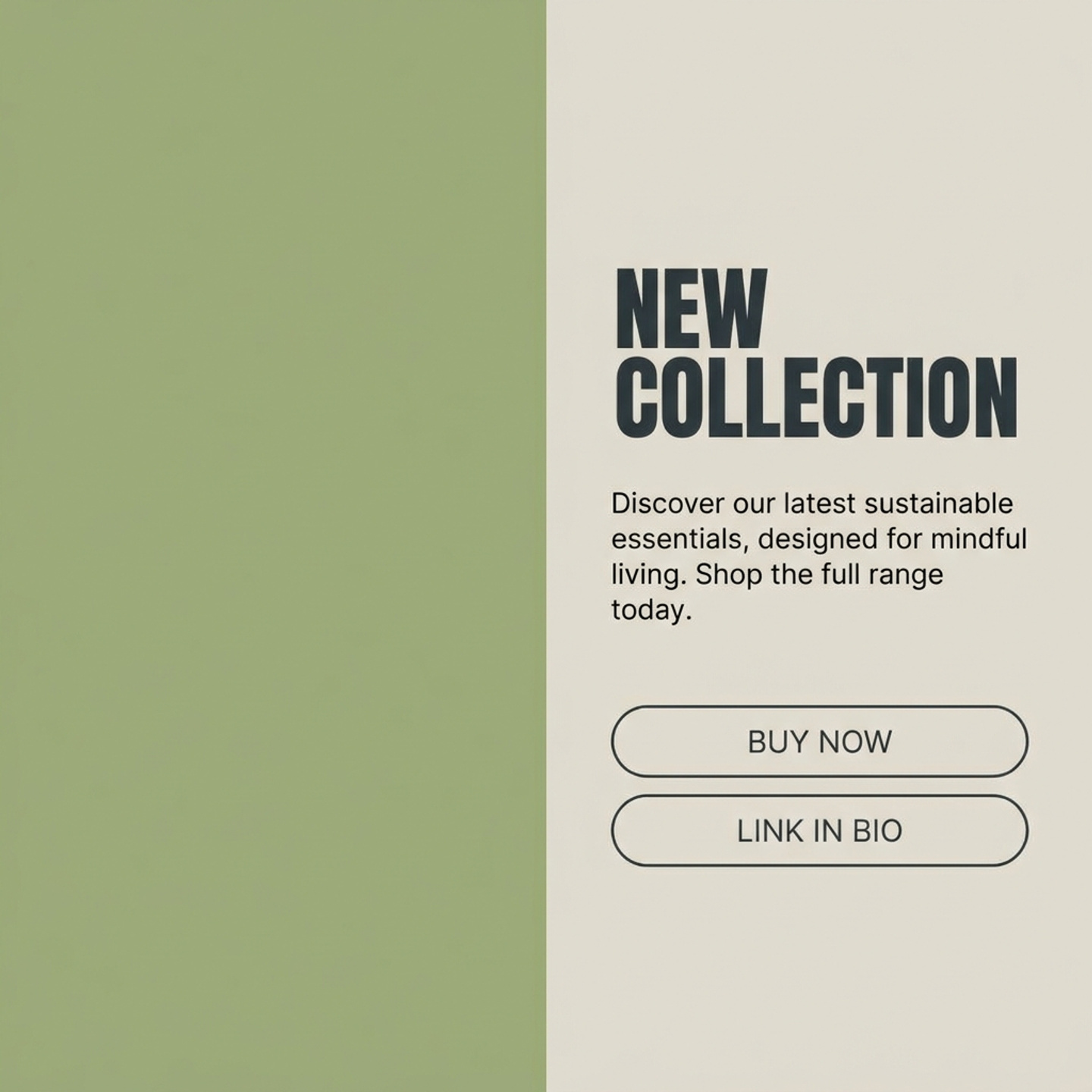 NEW COLLECTION

Discover our latest sustainable essentials, designed for mindful living. Shop the full range today.

BUY NOW

LINK IN BIO